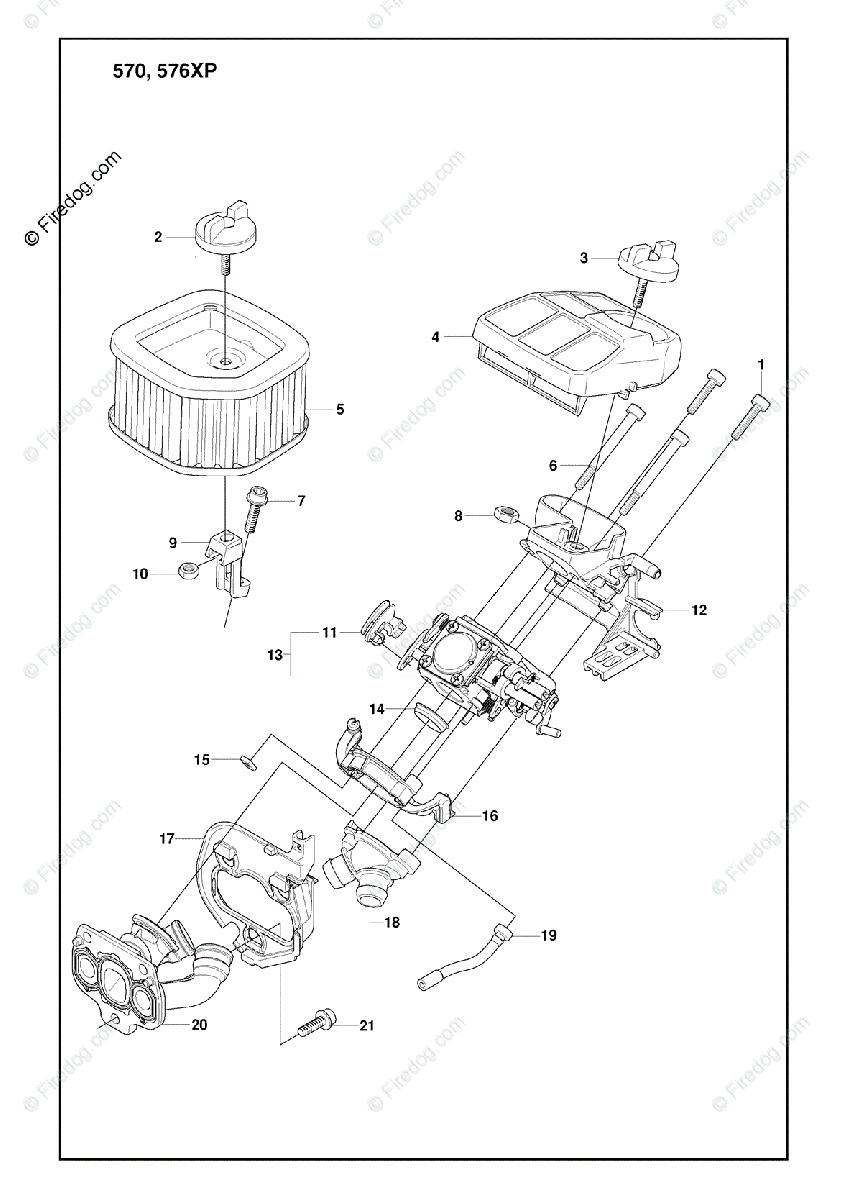 570, 576XP

© Firedog.com

2
3
4
1
5
6
7
8
9
10
12
11
13
14
15
16
17
18
19
20
21