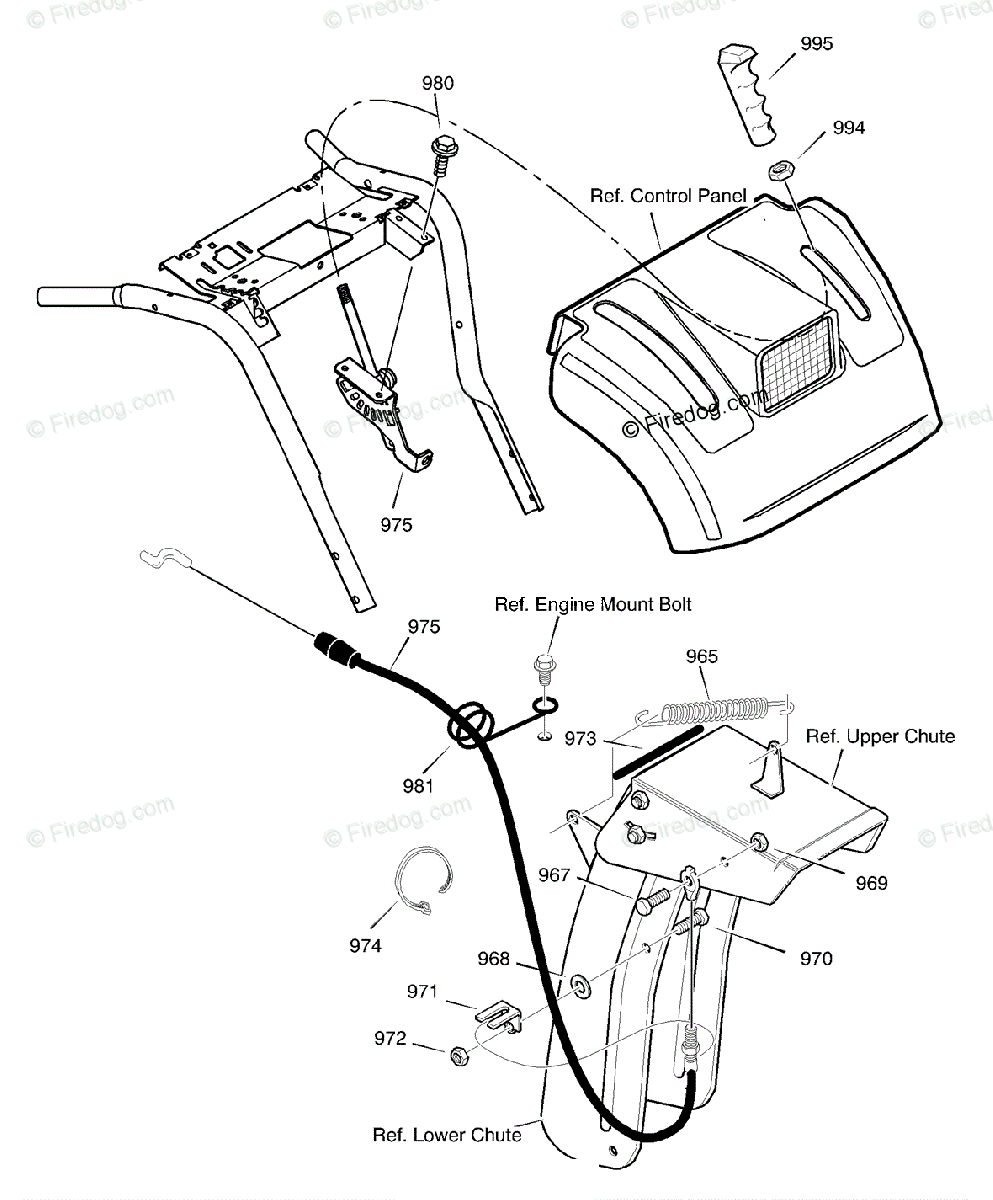 © Firedog.com © Firedog.com © Firedog.com © Fired

995

980

994

Ref. Control Panel

© Firedog.com © Firedog.com © Firedog.com © Fired

975

Ref. Engine Mount Bolt

975

965

973

Ref. Upper Chute

981

© Firedog.com © Firedog.com © Fired

967

969

974

968

970

971

972

Ref. Lower Chute