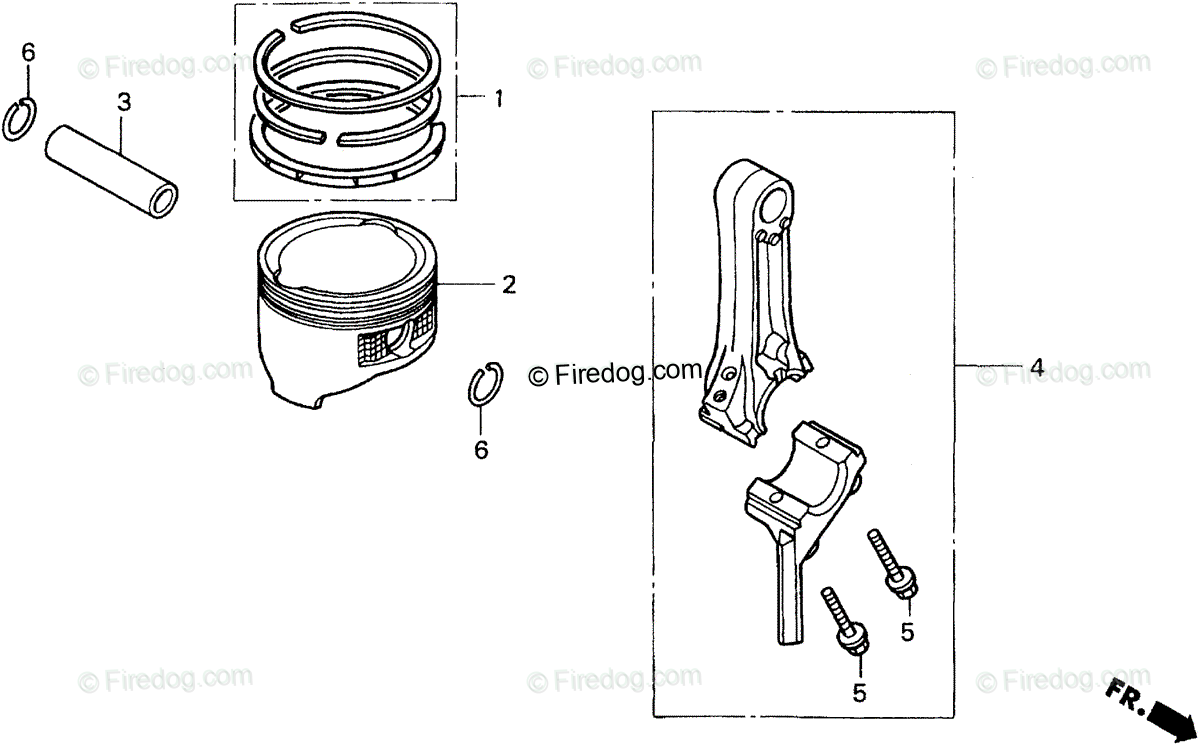 © Firedog.com © Firedog.com © Firedog.com

6

3

1

2

© Firedog.com © Firedog.com © Firedog.com

4

6

5

5

© Firedog.com © Firedog.com © Firedog.com

FR.