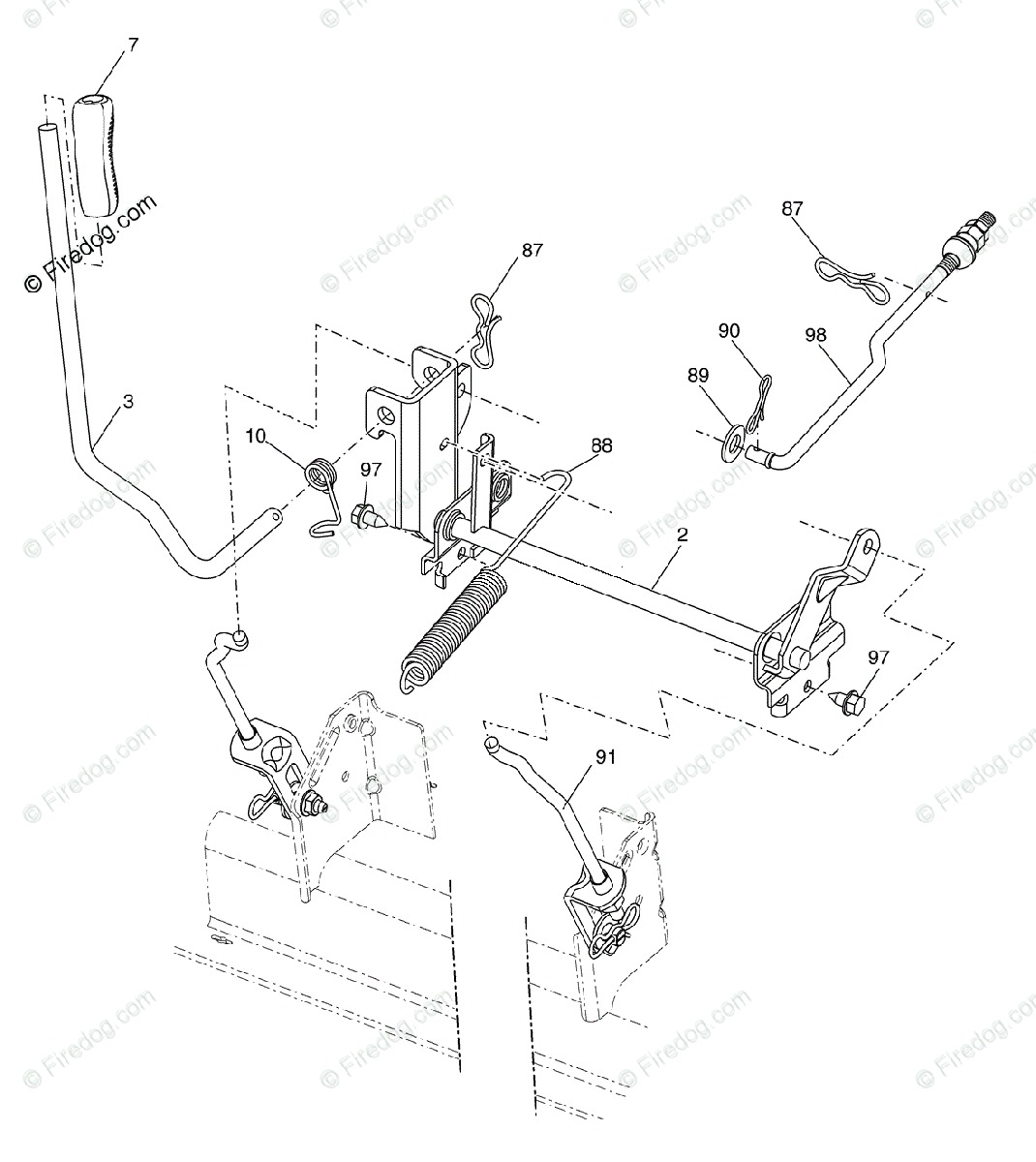 7

© Firedog.com

87

87

90

98

89

3

10

97

88

2

97

91