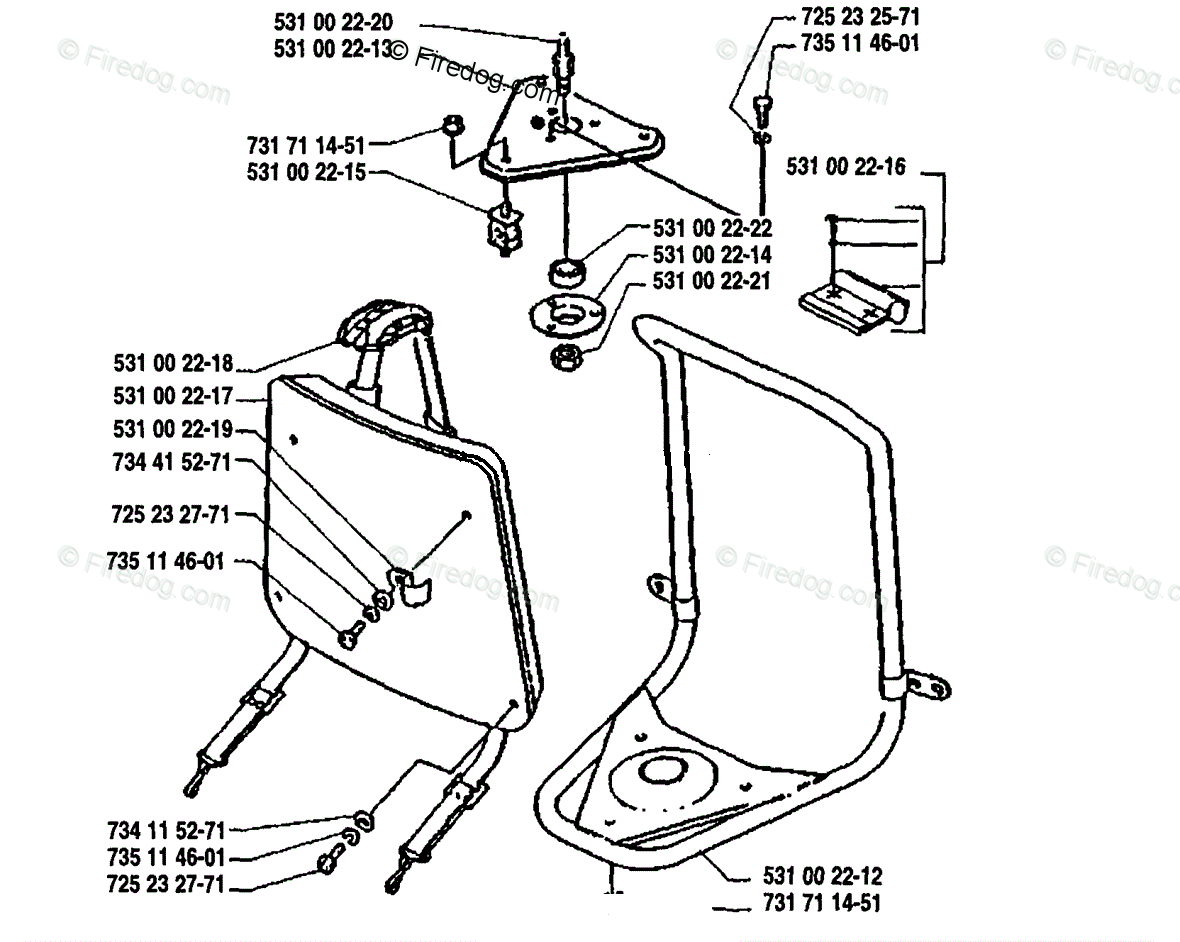 531 00 22-20
531 00 22-13
© Firedog.com
725 23 25-71
735 11 46-01
© Firedog.com
© Firedog.com
© Firedog.com
731 71 14-51
531 00 22-15
531 00 22-16
531 00 22-22
531 00 22-14
531 00 22-21
531 00 22-18
531 00 22-17
531 00 22-19
734 41 52-71
725 23 27-71
735 11 46-01
© Firedog.com
© Firedog.com
© Firedog.com
© Firedog.com
734 11 52-71
735 11 46-01
725 23 27-71
531 00 22-12
731 71 14-51