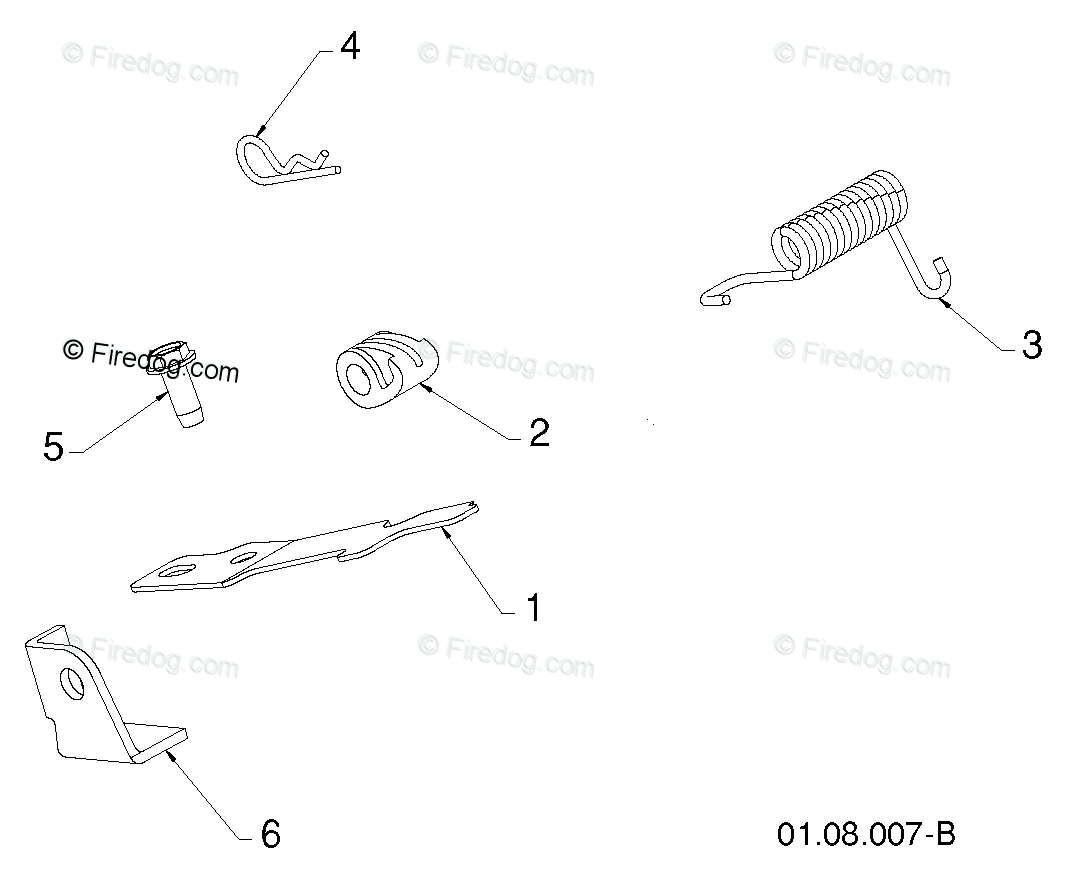 © Firedog.com © Firedog.com © Firedog.com

4

3

© Firedog.com © Firedog.com © Firedog.com

5

2

1

© Firedog.com © Firedog.com © Firedog.com

6

01.08.007-B