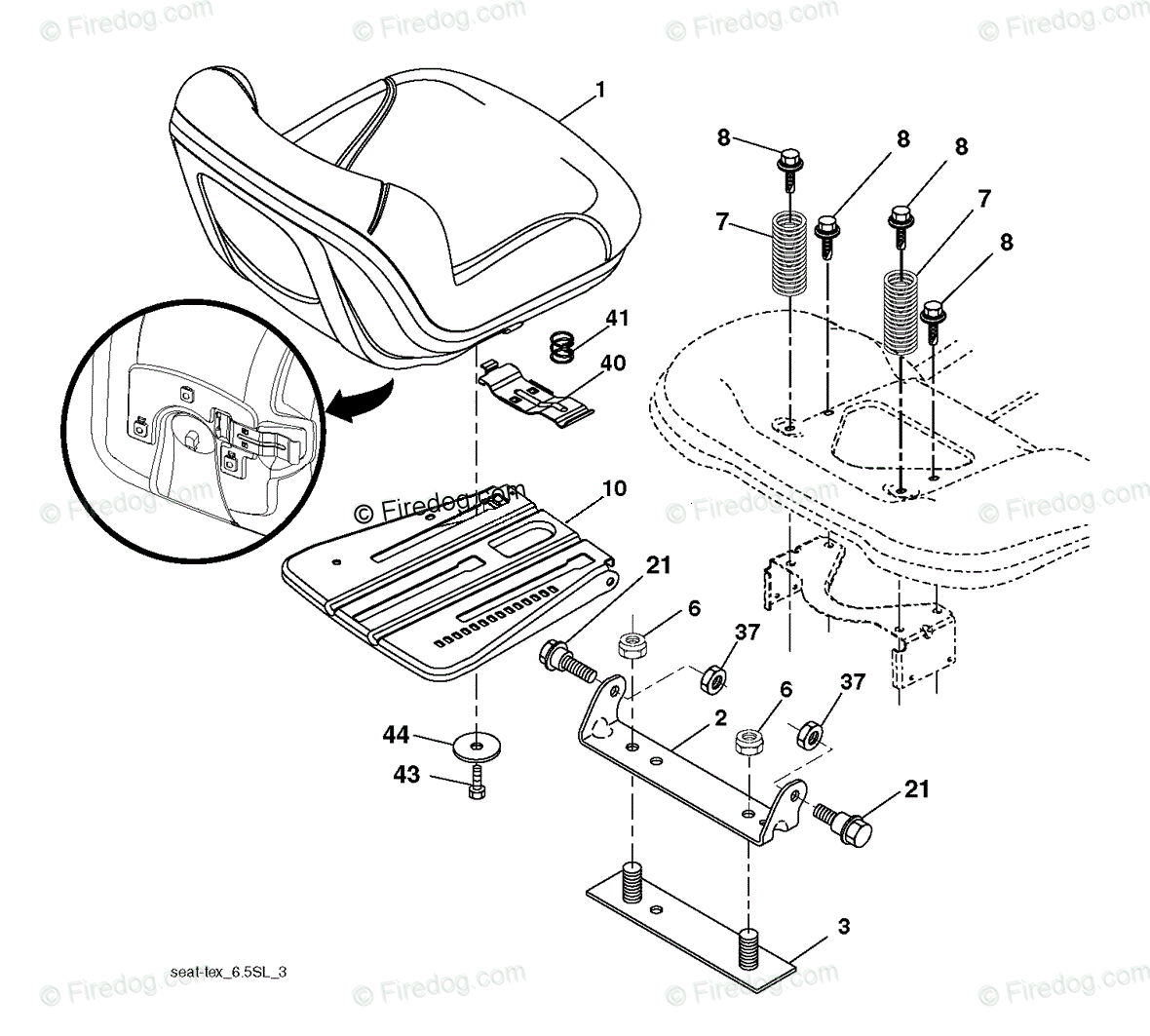 © Firedog.com © Firedog.com © Firedog.com © Firedog.com

1

8
8
8
7
7
8

41
40

© Firedog.com
© Firedog.com © Firedog.com © Firedog.com

10

21
6
37
6
37
2

44
43

21

3

seat-tex_6.5SL_3

© Firedog.com © Firedog.com © Firedog.com © Firedog.com