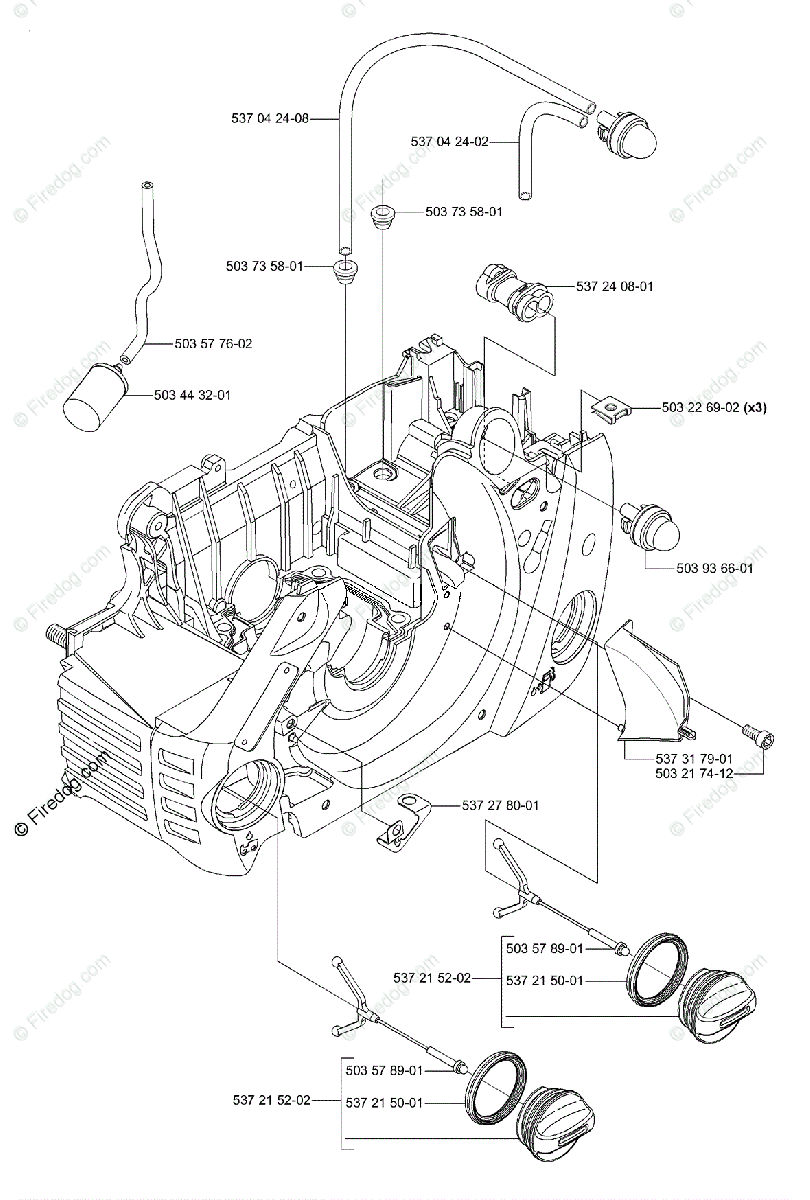 537 04 24-08
537 04 24-02
503 73 58-01
503 73 58-01
537 24 08-01
503 57 76-02
503 44 32-01
503 22 69-02 (x3)
503 93 66-01
537 31 79-01
503 21 74-12
537 27 80-01
© Firedog.com
503 57 89-01
537 21 52-02
537 21 50-01
503 57 89-01
537 21 52-02
537 21 50-01