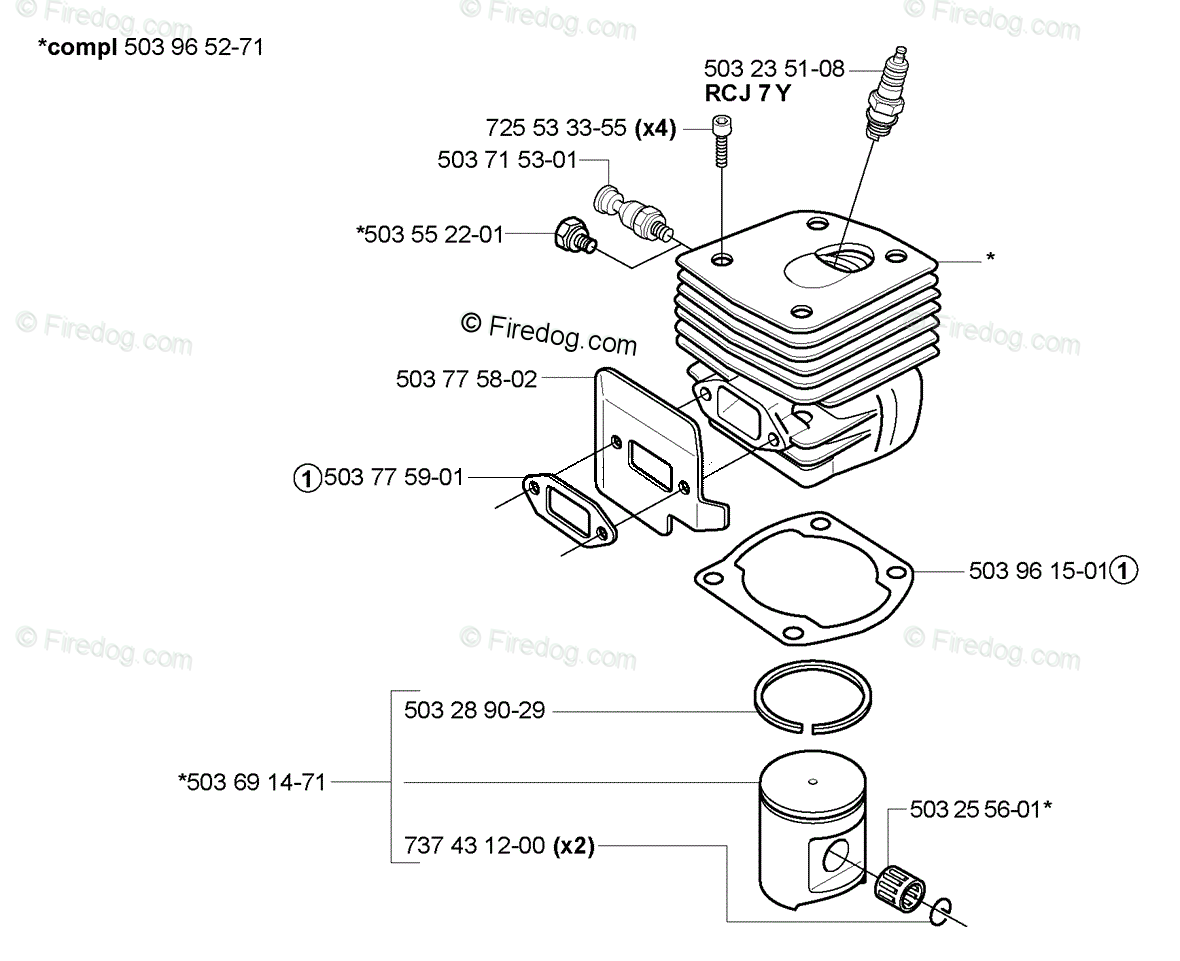 © Firedog.com © Firedog.com © Firedog.com

*compl 503 96 52-71

503 23 51-08
RCJ 7 Y

725 53 33-55 (x4)

503 71 53-01

*503 55 22-01

*

© Firedog.com

© Firedog.com

© Firedog.com

503 77 58-02

① 503 77 59-01

503 96 15-01 ①

© Firedog.com © Firedog.com © Firedog.com

503 28 90-29

*503 69 14-71

503 25 56-01*

737 43 12-00 (x2)