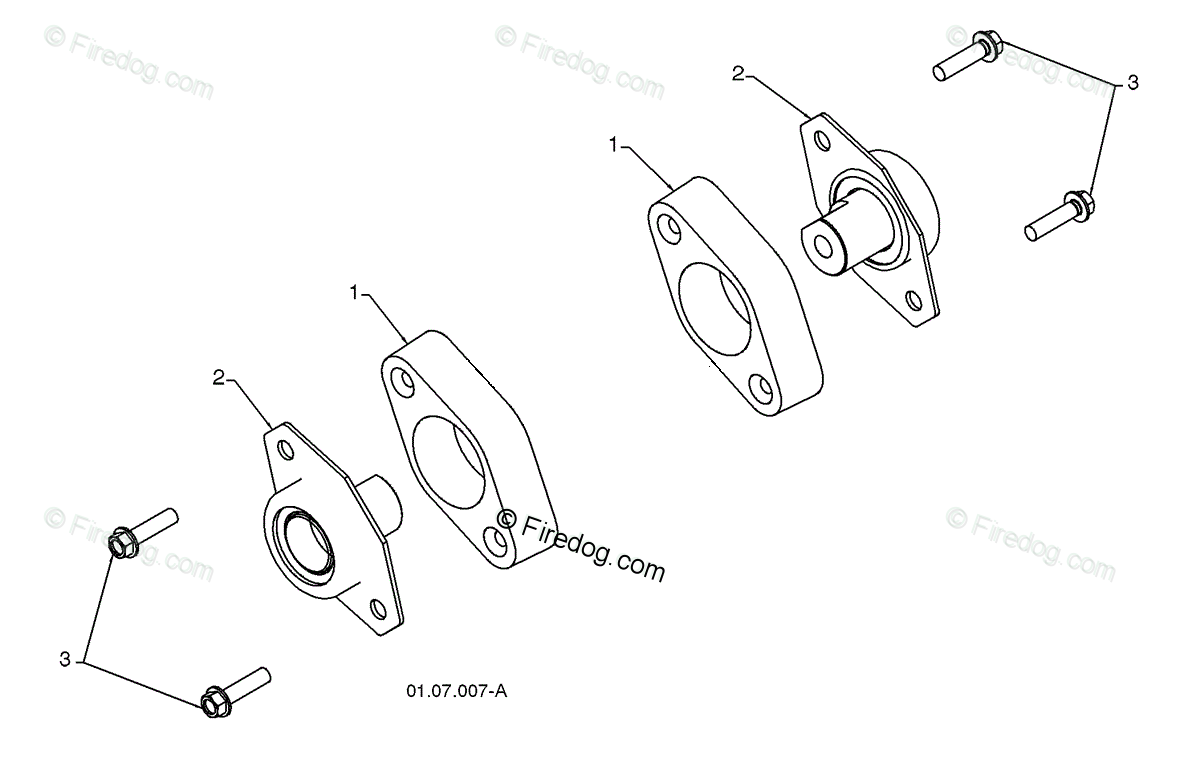 © Firedog.com

© Firedog.com

© Firedog.com

2

3

1

1

2

© Firedog.com

© Firedog.com

© Firedog.com

3

01.07.007-A