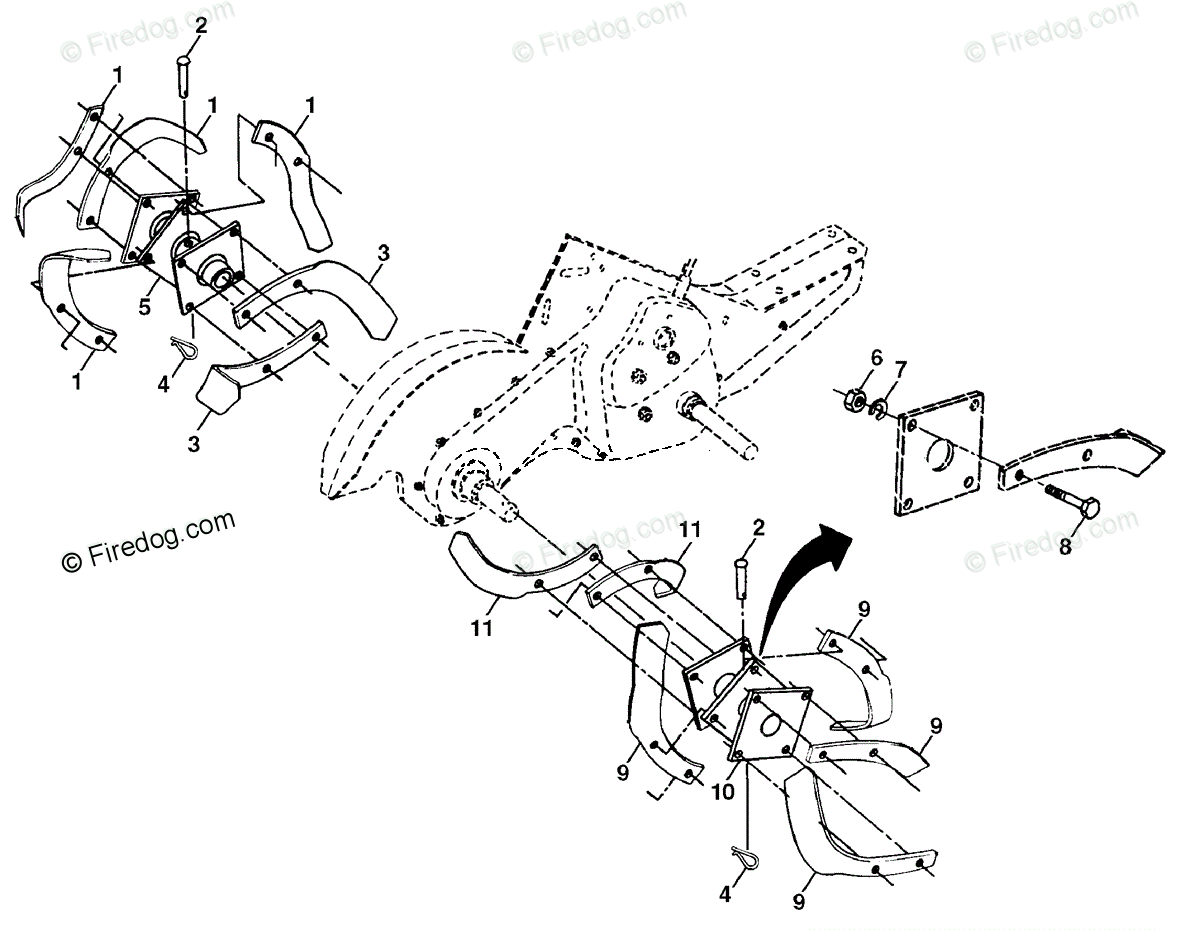 © Firedog.com

© Firedog.com

© Firedog.com

2

1

1

1

3

5

4

1

3

6

7

8

© Firedog.com

© Firedog.com

© Firedog.com

11

2

11

9

9

9

10

4

9