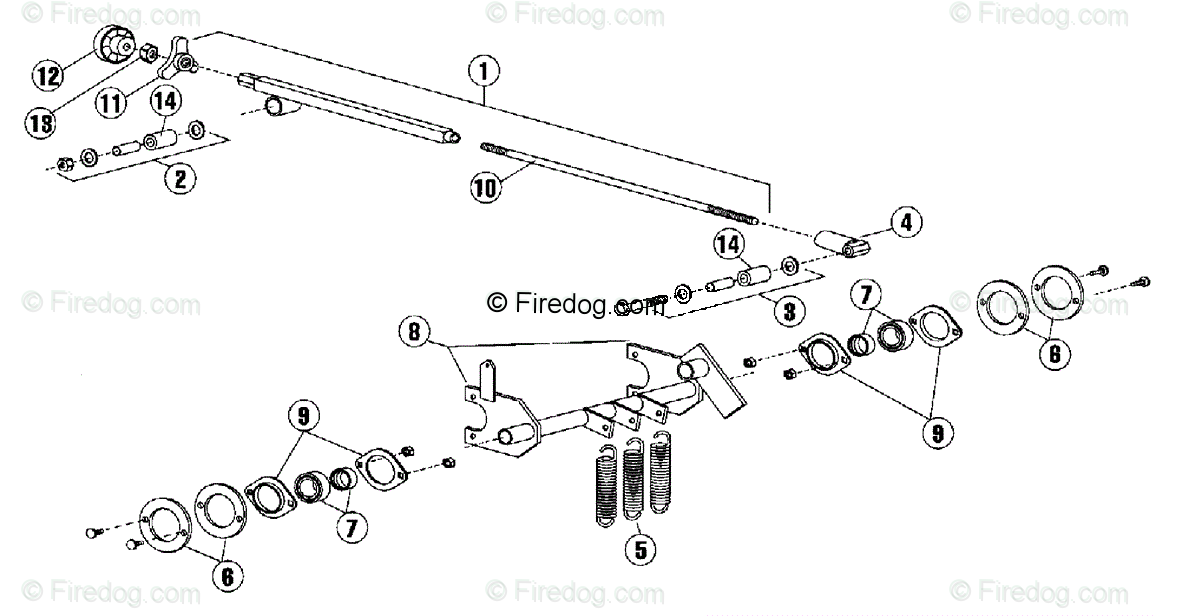 © Firedog.com © Firedog.com © Firedog.com

12
13
11
14
1
2
10
4
14
© Firedog.com
© Firedog.com
© Firedog.com
3
7
6
8
9
9
7
5
6
© Firedog.com © Firedog.com © Firedog.com