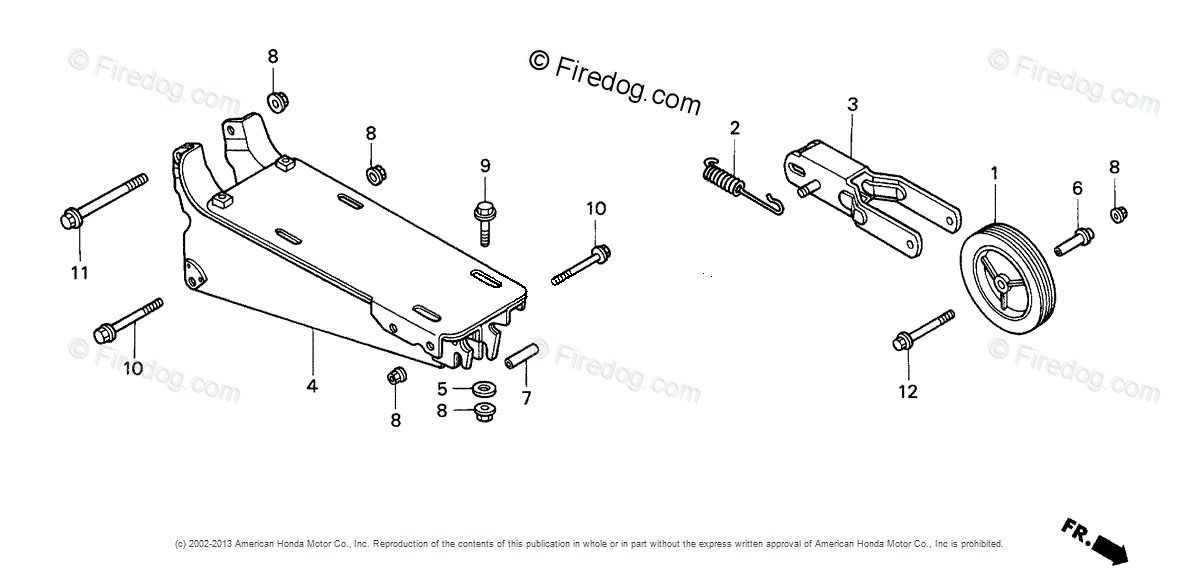 © Firedog.com
© Firedog.com
© Firedog.com
© Firedog.com
© Firedog.com
© Firedog.com
© Firedog.com

8
8
9
10
11
10
4
8
5
8
7
2
3
1
6
8
12

(c) 2002-2013 American Honda Motor Co., Inc. Reproduction of the contents of this publication in whole or in part without the express written approval of American Honda Motor Co., Inc is prohibited.

FR.