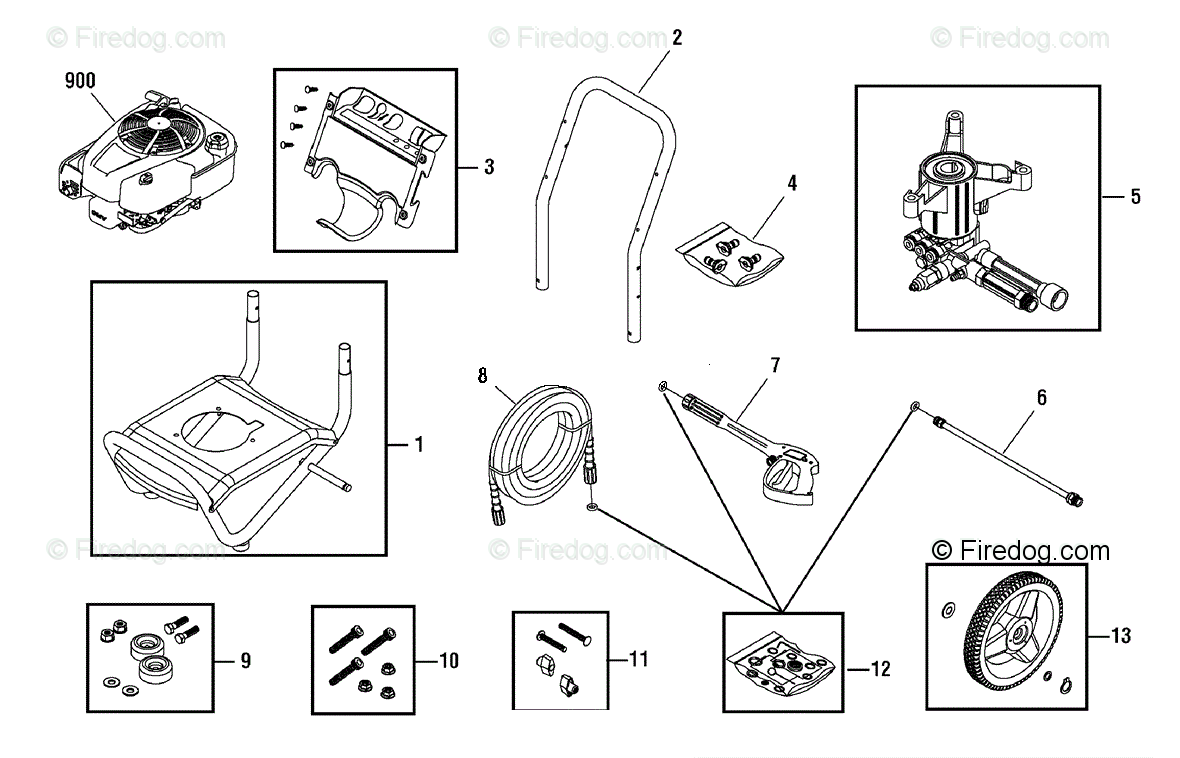 © Firedog.com
© Firedog.com
© Firedog.com
900
3
2
4
5
1
8
7
6
© Firedog.com
© Firedog.com
© Firedog.com
9
10
11
12
13