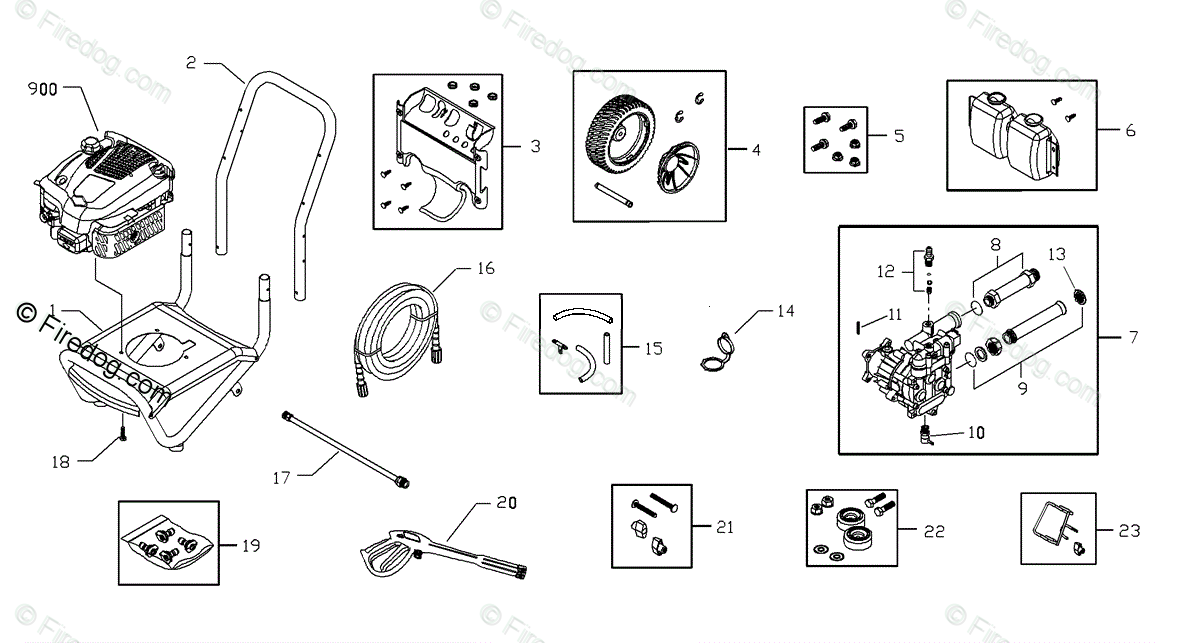 © Firedog.com

900

2

3

4

5

6

1

16

15

14

12

8

13

11

7

9

10

18

17

20

19

21

22

23