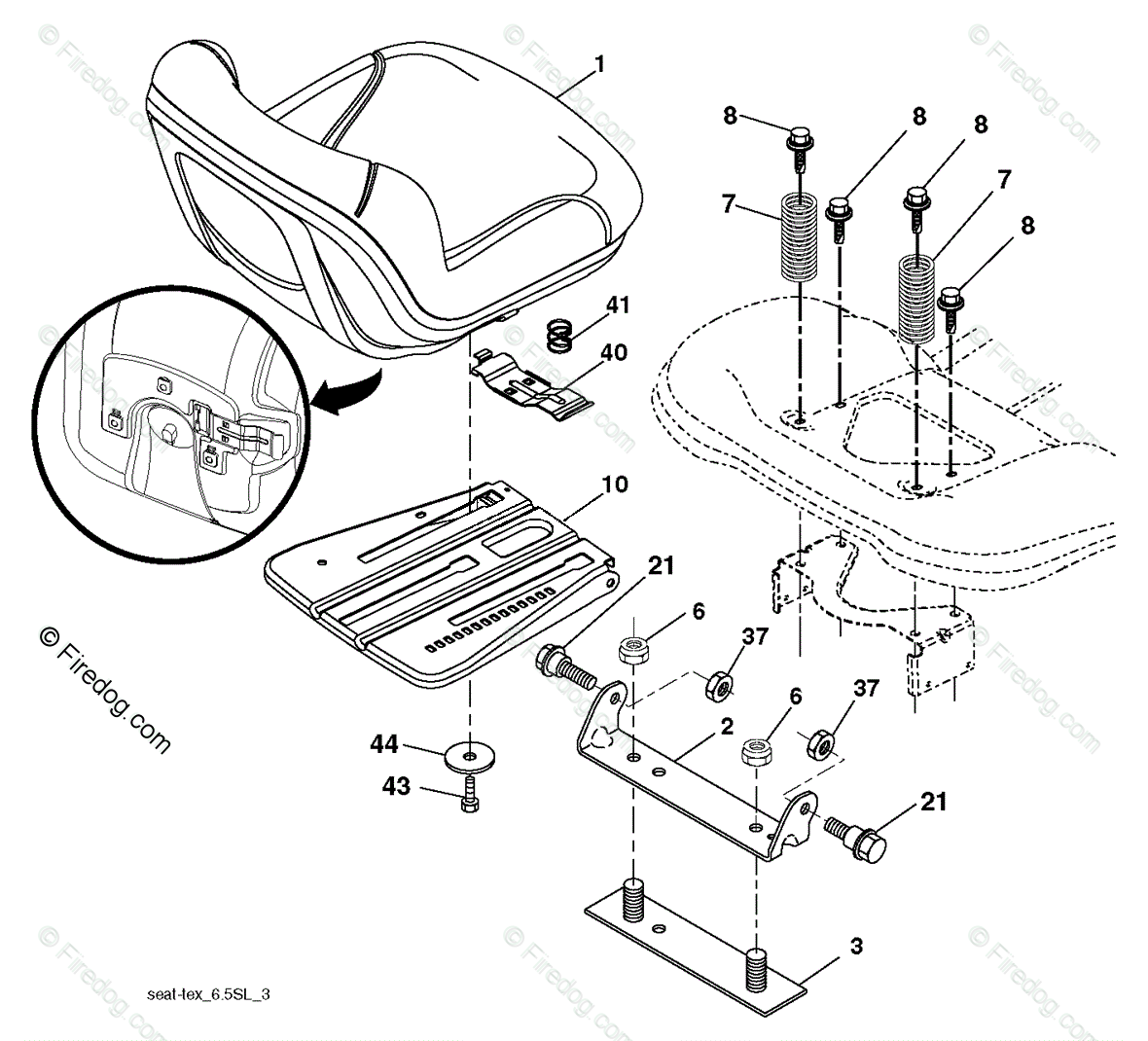 1
8
8
8
7
7
8
41
40
10
21
6
37
6
37
2
21
44
43
3
© Firedog.com
seat-tex_6.5SL_3