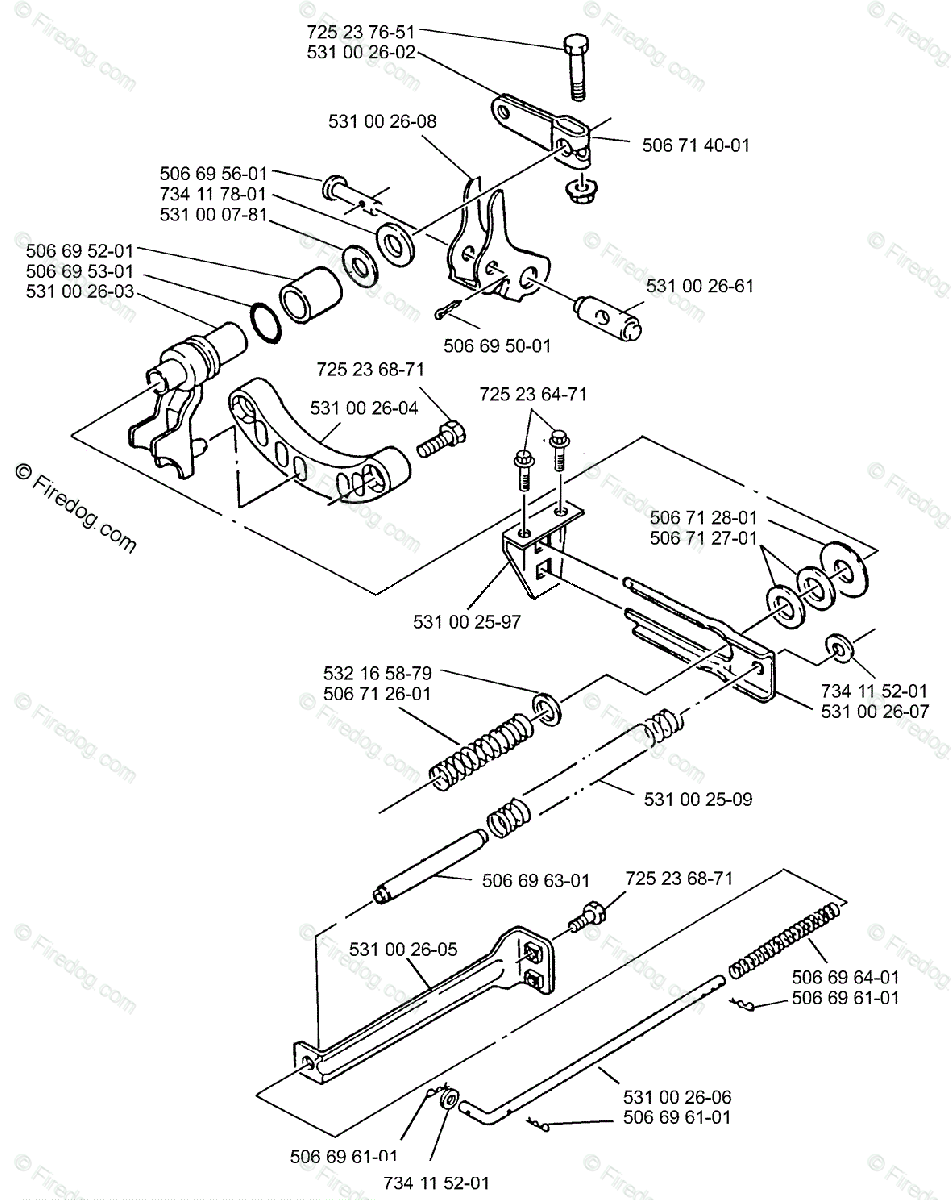 725 23 76-51
531 00 26-02
531 00 26-08
506 71 40-01
506 69 56-01
734 11 78-01
531 00 07-81
506 69 52-01
506 69 53-01
531 00 26-03
531 00 26-61
506 69 50-01
725 23 68-71
531 00 26-04
725 23 64-71
© Firedog.com
506 71 28-01
506 71 27-01
531 00 25-97
532 16 58-79
506 71 26-01
734 11 52-01
531 00 26-07
531 00 25-09
506 69 63-01
725 23 68-71
531 00 26-05
506 69 64-01
506 69 61-01
531 00 26-06
506 69 61-01
506 69 61-01
734 11 52-01