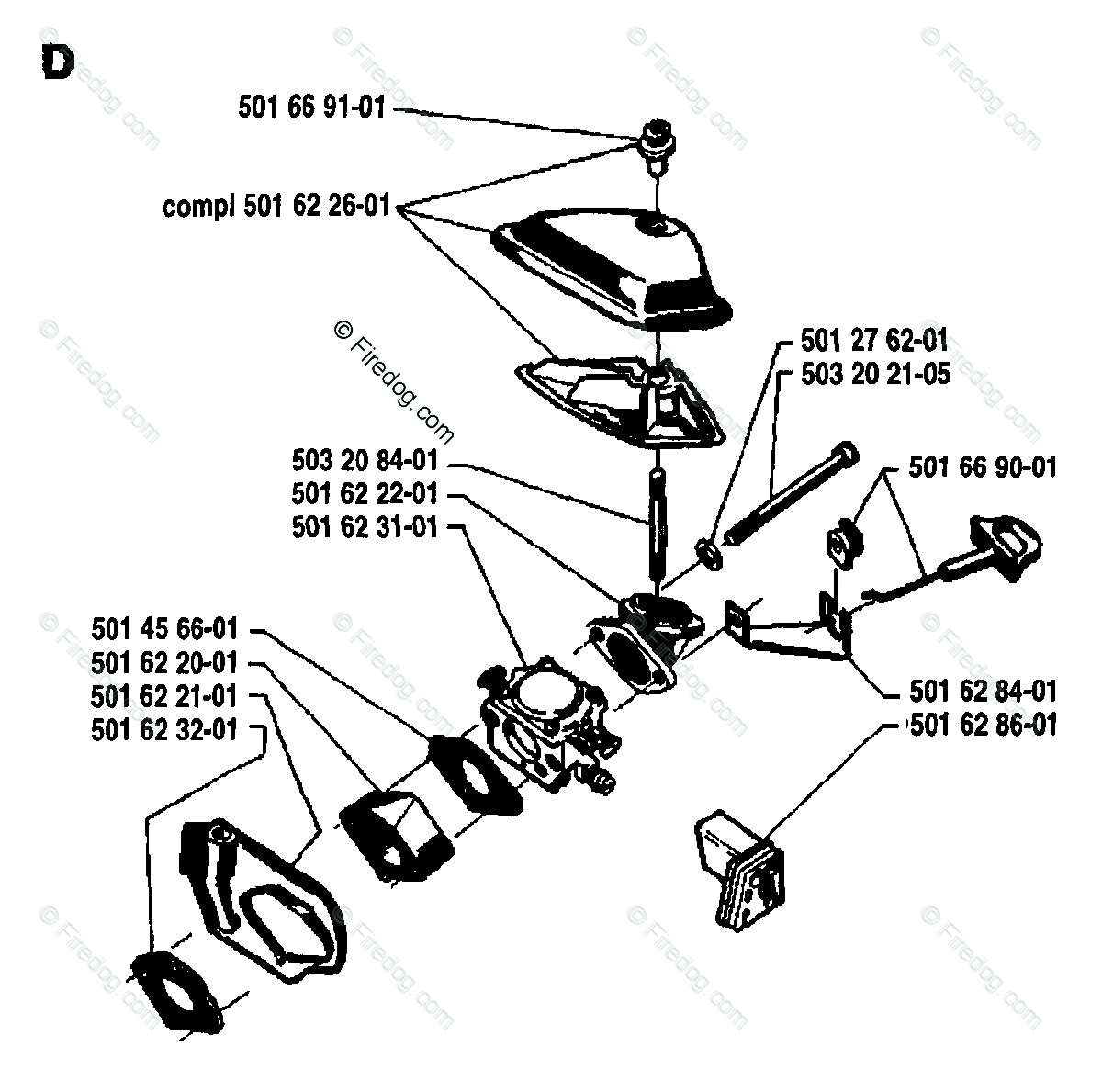 D

501 66 91-01

compl 501 62 26-01

© Firedog.com

501 27 62-01
503 20 21-05

503 20 84-01
501 62 22-01
501 62 31-01

501 66 90-01

501 45 66-01
501 62 20-01
501 62 21-01
501 62 32-01

501 62 84-01
501 62 86-01