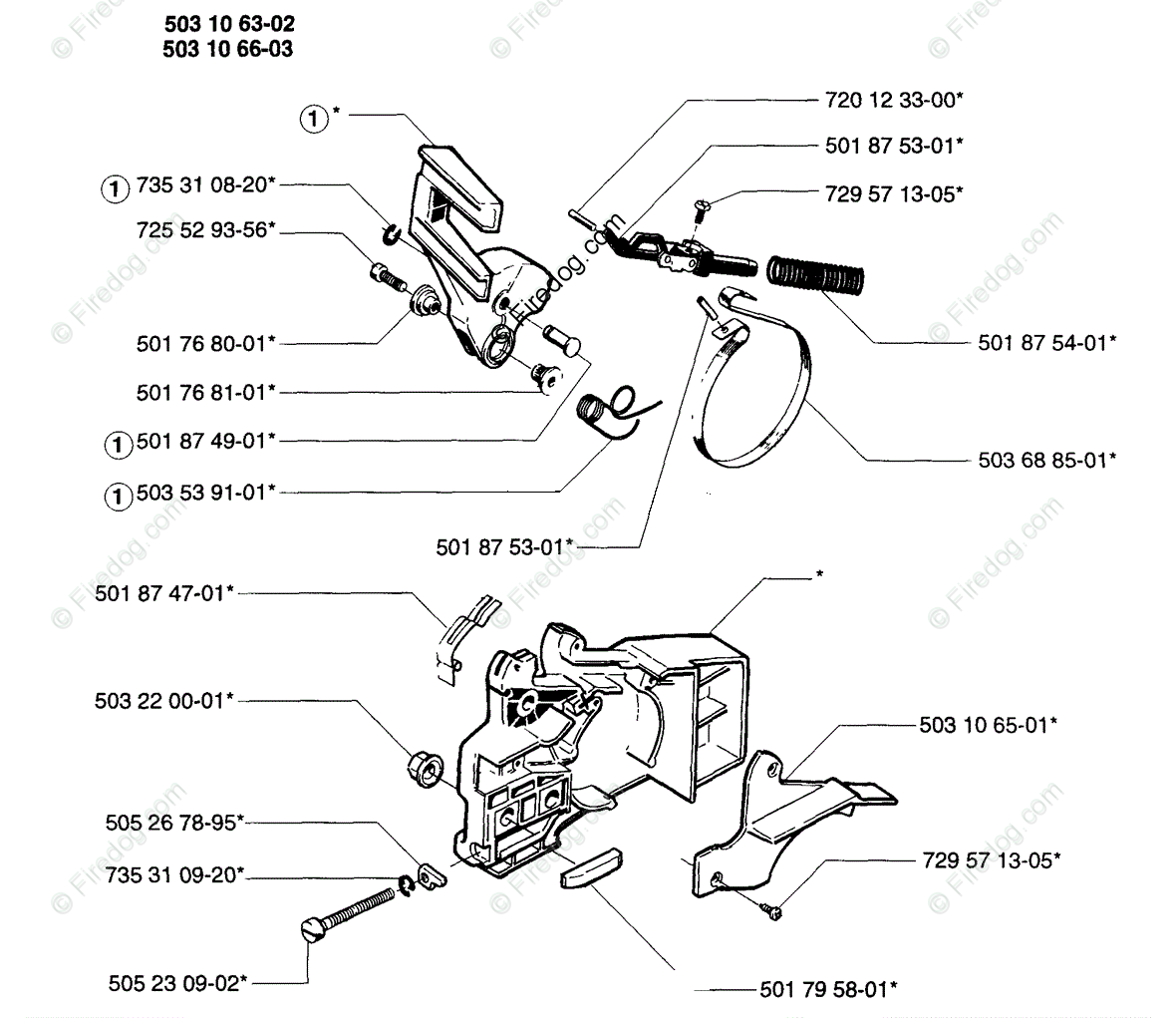 503 10 63-02
503 10 66-03

1 *
1 735 31 08-20*
725 52 93-56*
501 76 80-01*
501 76 81-01*
1 501 87 49-01*
1 503 53 91-01*

720 12 33-00*
501 87 53-01*
729 57 13-05*
501 87 54-01*
503 68 85-01*
501 87 53-01*

501 87 47-01*
*
503 22 00-01*
503 10 65-01*
505 26 78-95*
735 31 09-20*
729 57 13-05*
505 23 09-02*
501 79 58-01*

© Firedog.com