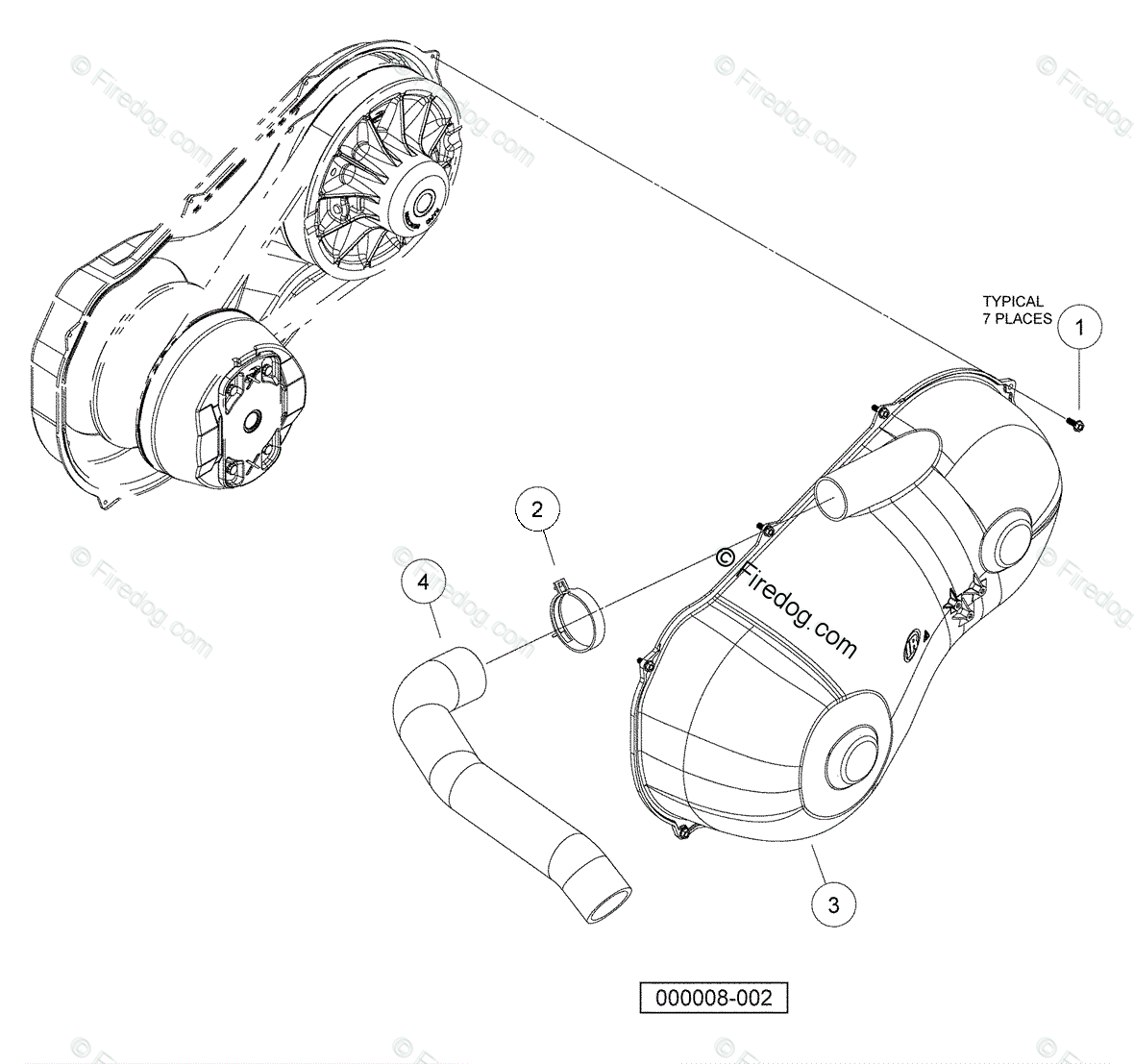 © Firedog.com
© Firedog.com
© Firedog.com
© Firedog.com

TYPICAL
7 PLACES

1

2

4

© Firedog.com

© Firedog.com

© Firedog.com

© Firedog.com

3

000008-002