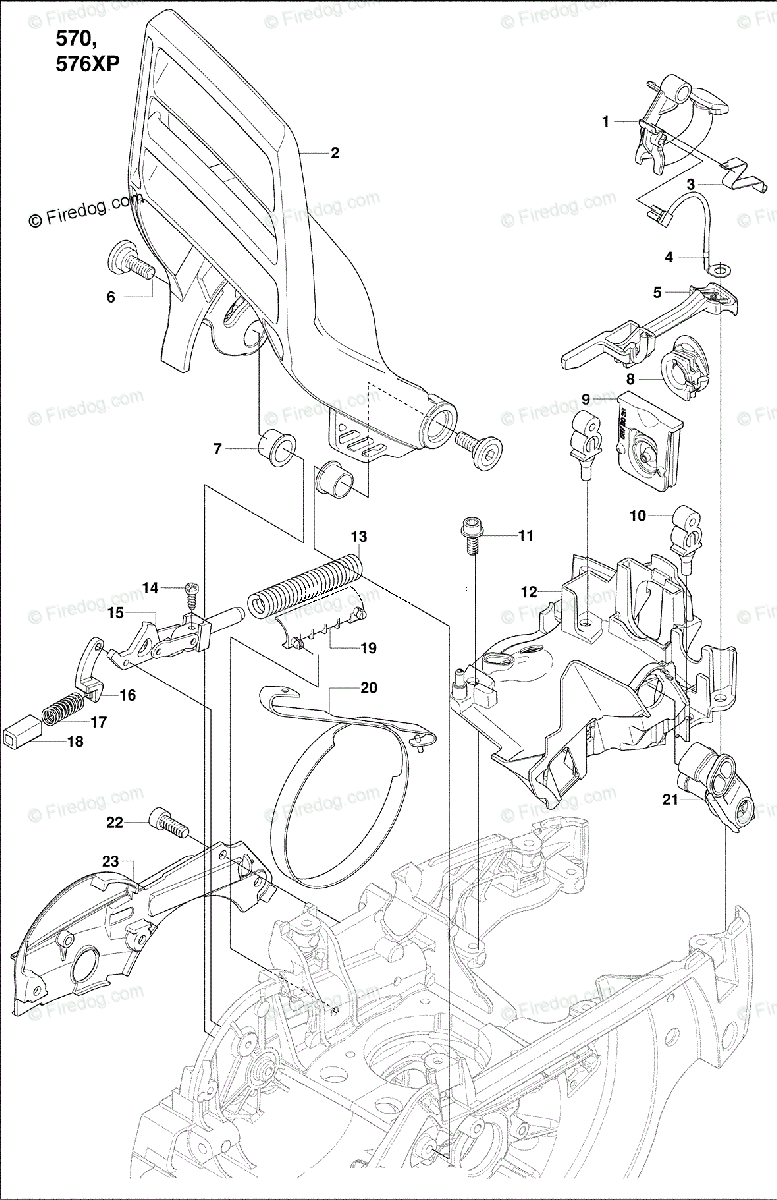 570,
576XP

© Firedog.com

1
2
3
4
5
6
7
8
9
10
11
12
13
14
15
16
17
18
19
20
21
22
23