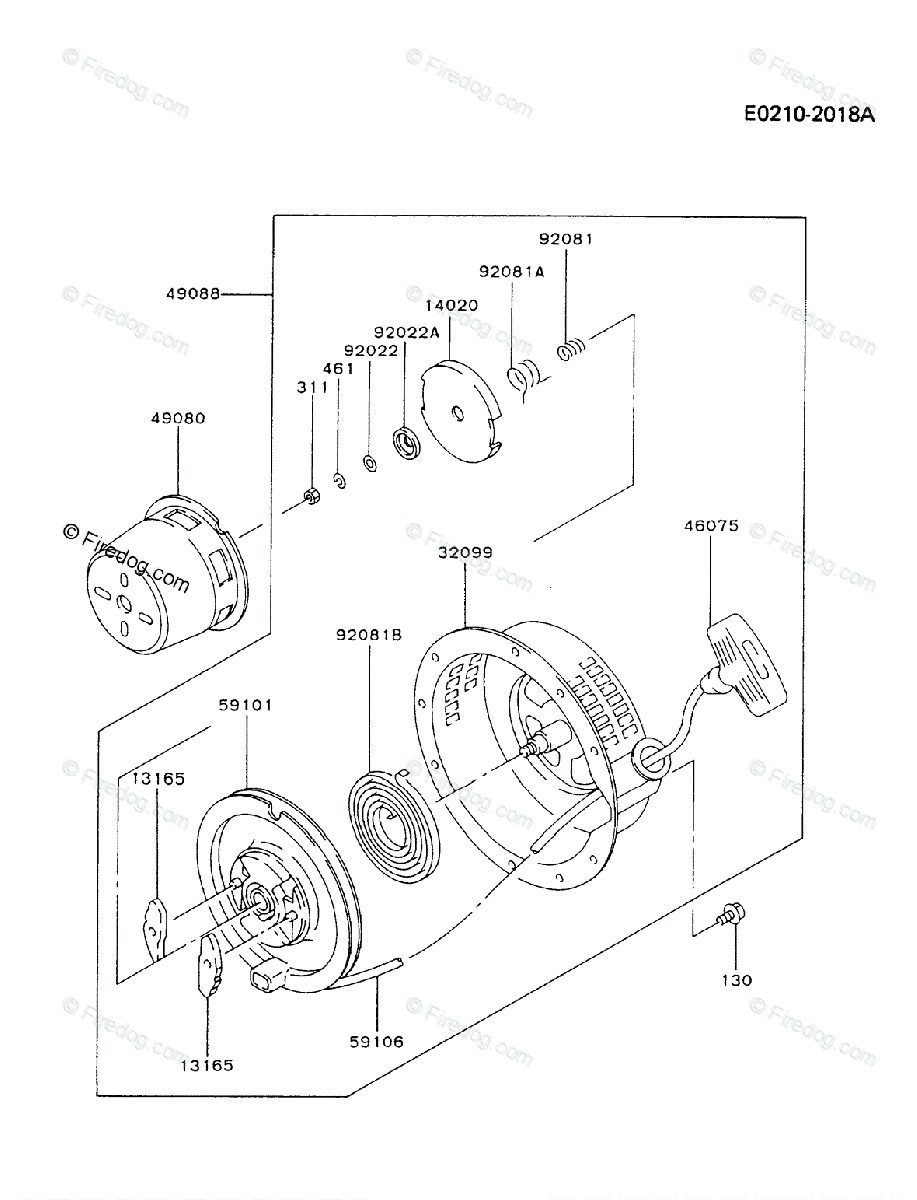 © Firedog.com

E0210-2018A

92081
92081A
49088
14020
92022A
92022
461
311
49080
© Firedog.com
32099
46075
92081B
59101
13165
130
59106
13165