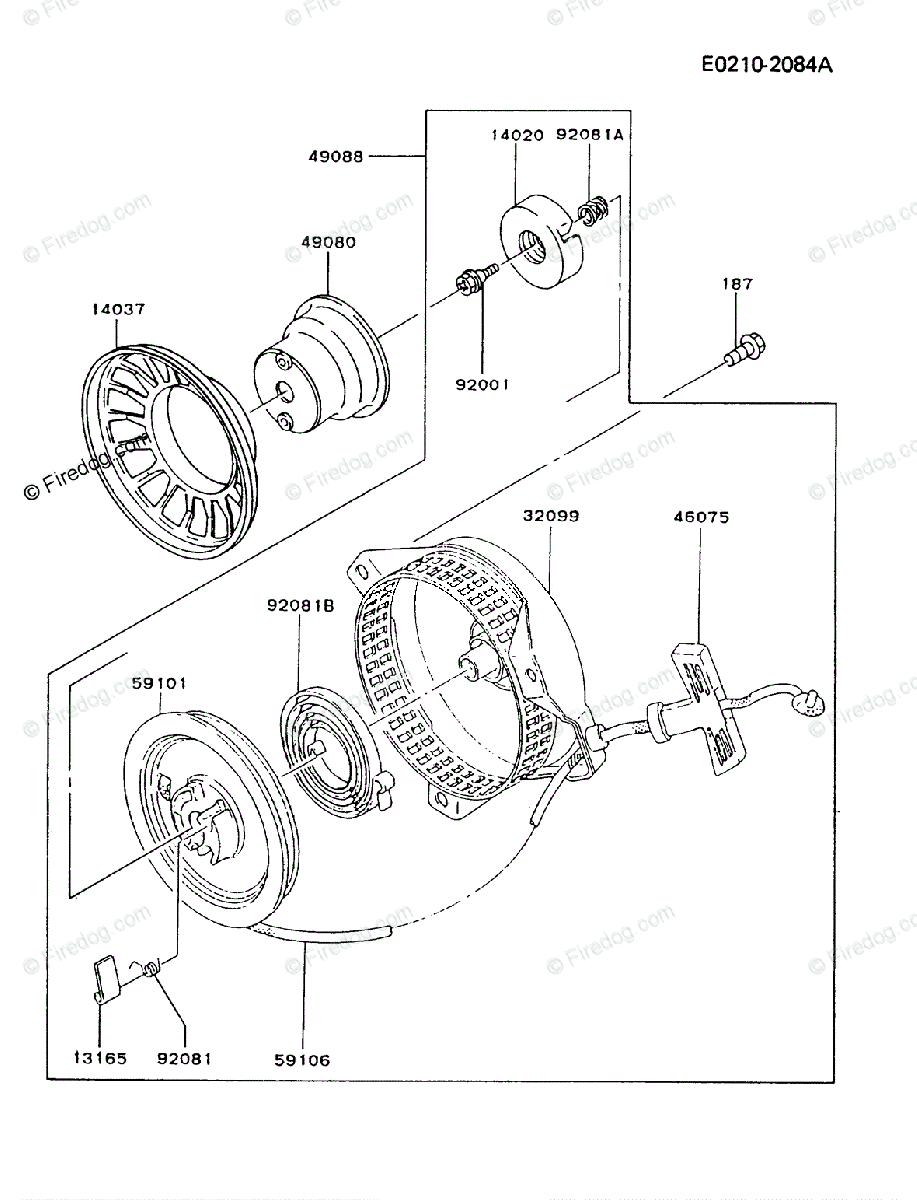 E0210-2084A

49088

14020 92081A

49080

14037

187

92001

32099

46075

92081B

59101

13165 92081

59106

© Firedog.com