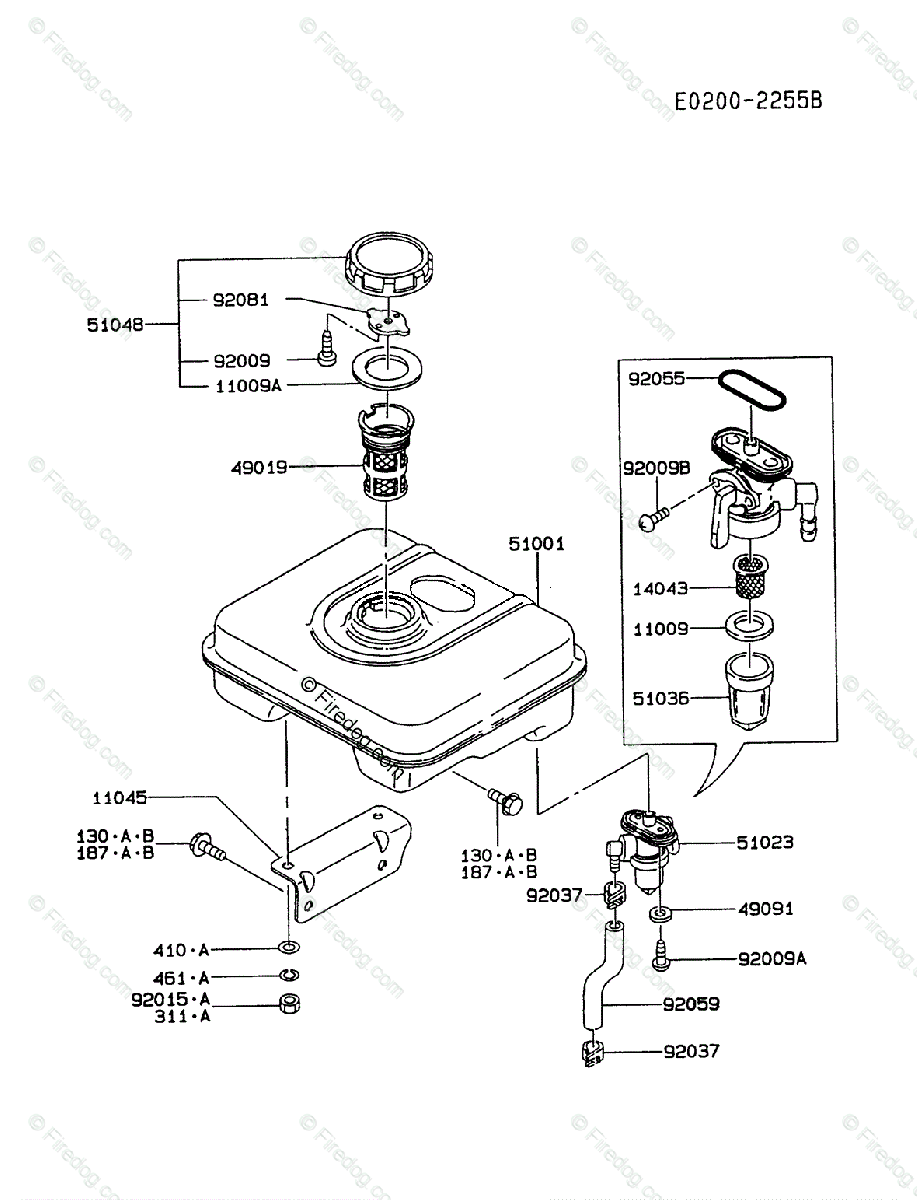 E0200-2255B

51048
92081
92009
11009A
49019
51001
92055
92009B
14043
11009
51036
© Firedog.com
11045
130·A·B
187·A·B
130·A·B
187·A·B
51023
92037
49091
92009A
410·A
461·A
92015·A
311·A
92059
92037