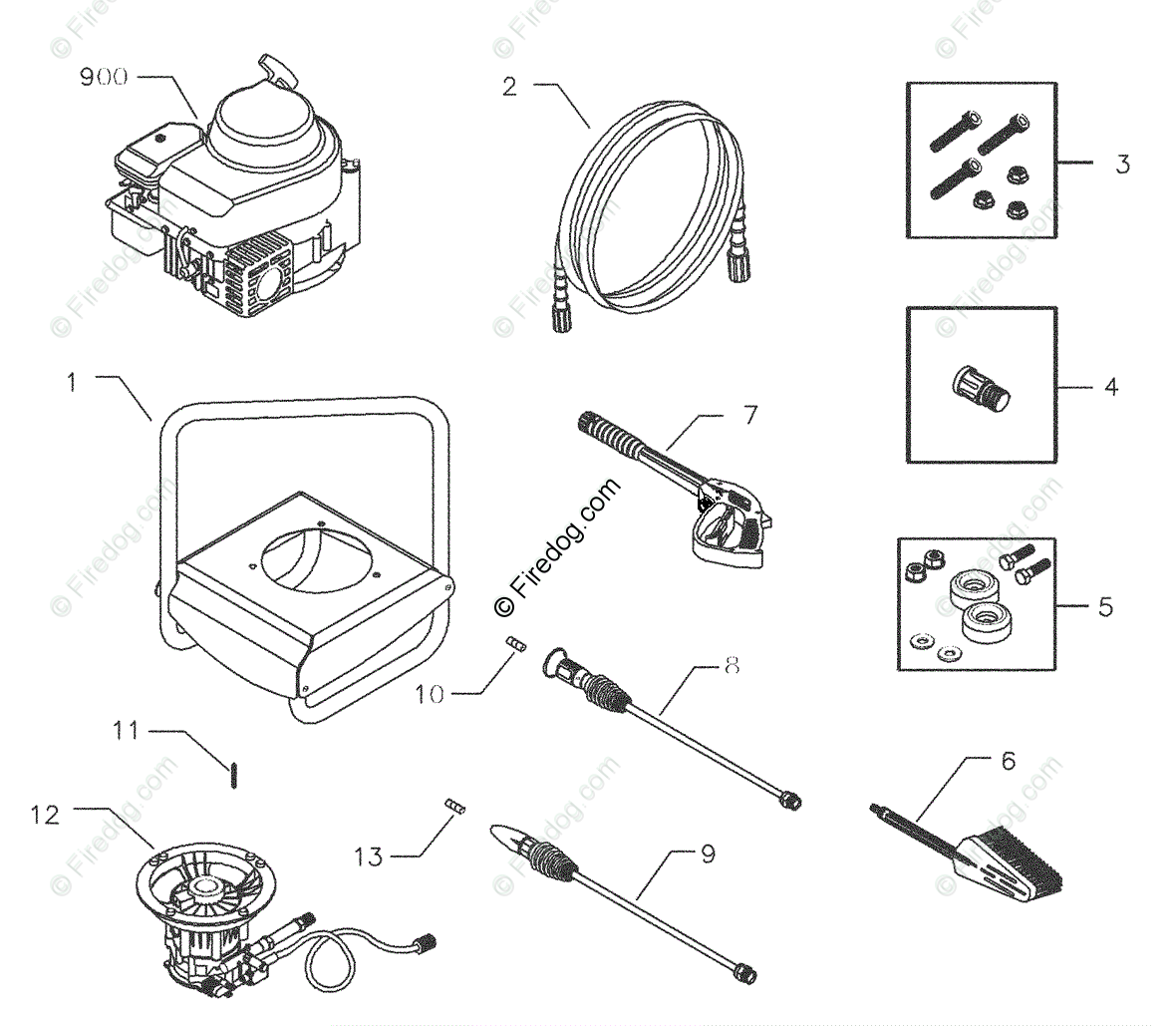 900

2

3

4

1

7

© Firedog.com

5

10

8

11

6

12

13

9