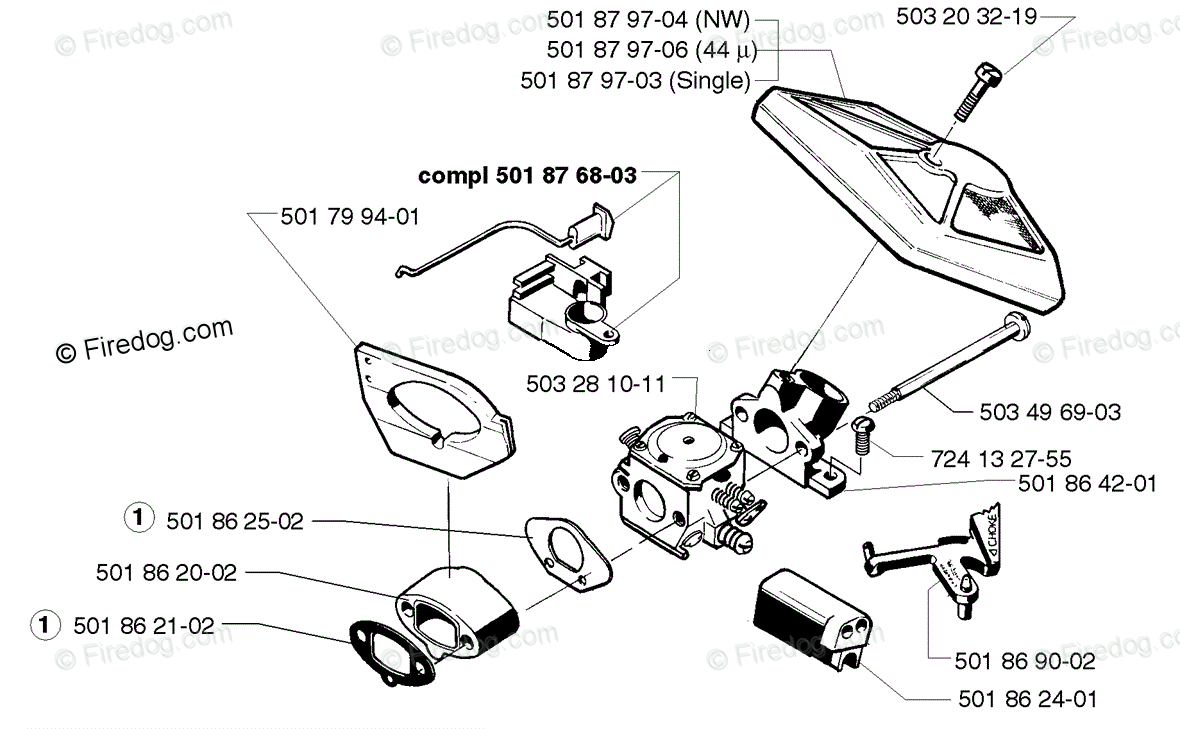 © Firedog.com

501 87 97-04 (NW)
501 87 97-06 (44 µ)
501 87 97-03 (Single)

503 20 32-19

compl 501 87 68-03

501 79 94-01

© Firedog.com

503 28 10-11

503 49 69-03

724 13 27-55

501 86 42-01

1 501 86 25-02

501 86 20-02

1 501 86 21-02

CHOKE

501 86 90-02

501 86 24-01