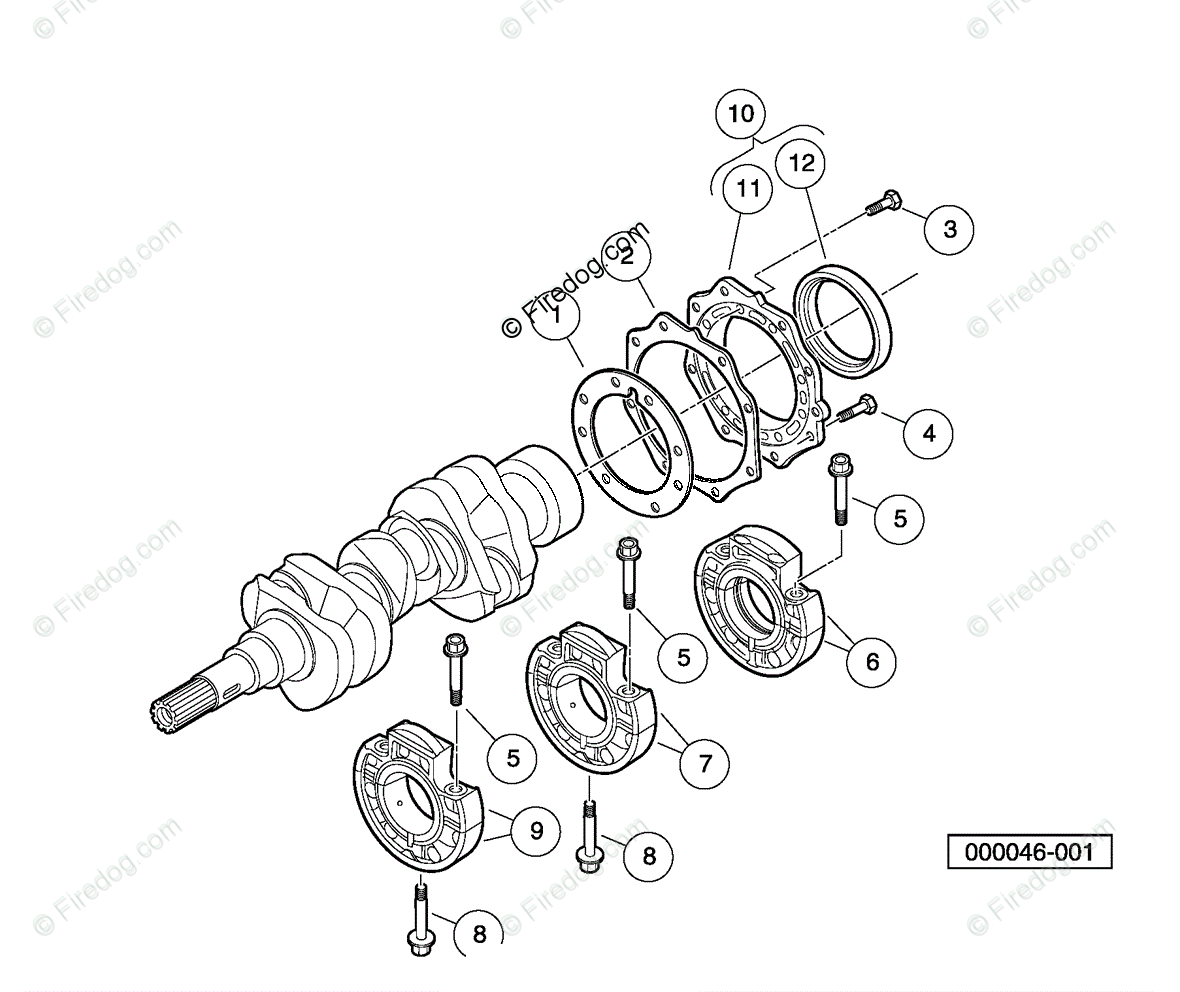 © Firedog.com
10
11
12
3
2
1
4
5
5
6
5
7
9
8
8
000046-001