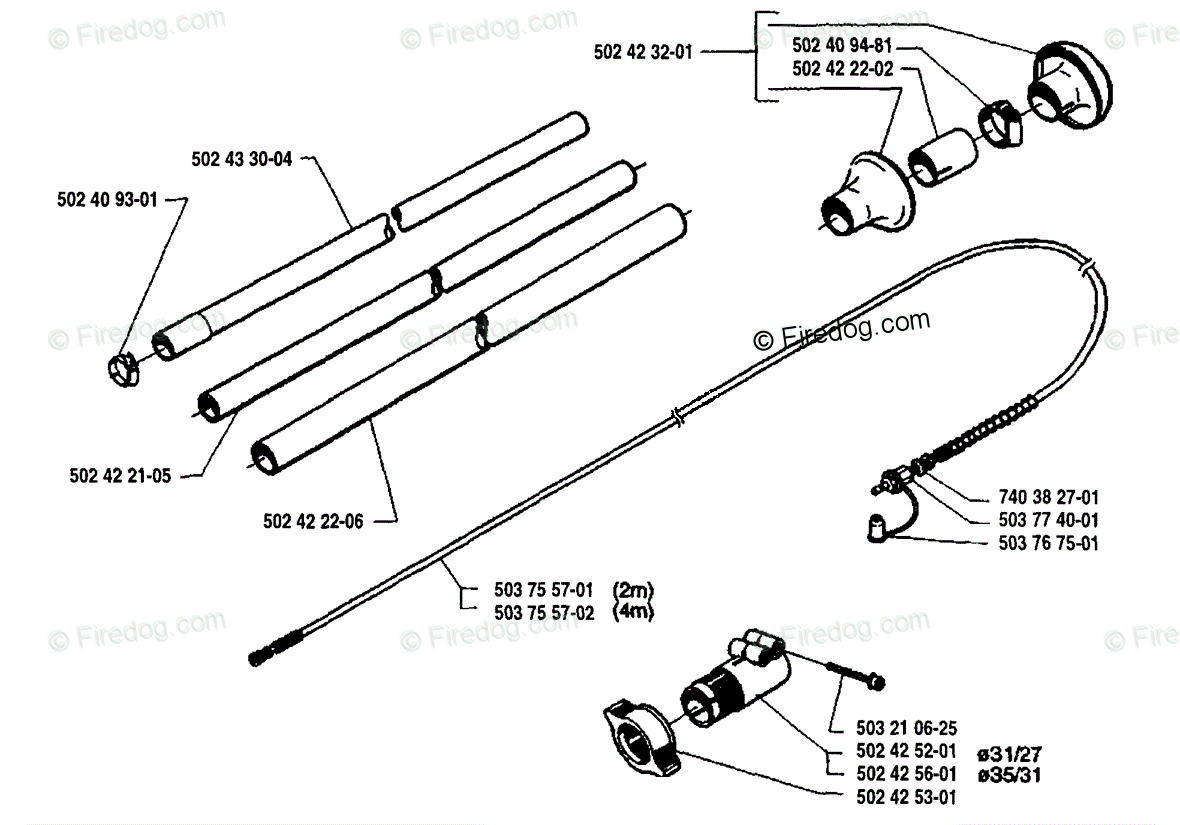 © Firedog.com © Firedog.com © Firedog.com © Fire

502 42 32-01

502 40 94-81

502 42 22-02

502 43 30-04

502 40 93-01

© Firedog.com © Firedog.com © Firedog.com © Fire

502 42 21-05

502 42 22-06

740 38 27-01

503 77 40-01

503 76 75-01

503 75 57-01 (2m)

503 75 57-02 (4m)

© Firedog.com © Firedog.com © Firedog.com © Fire

503 21 06-25

502 42 52-01 ø31/27

502 42 56-01 ø35/31

502 42 53-01