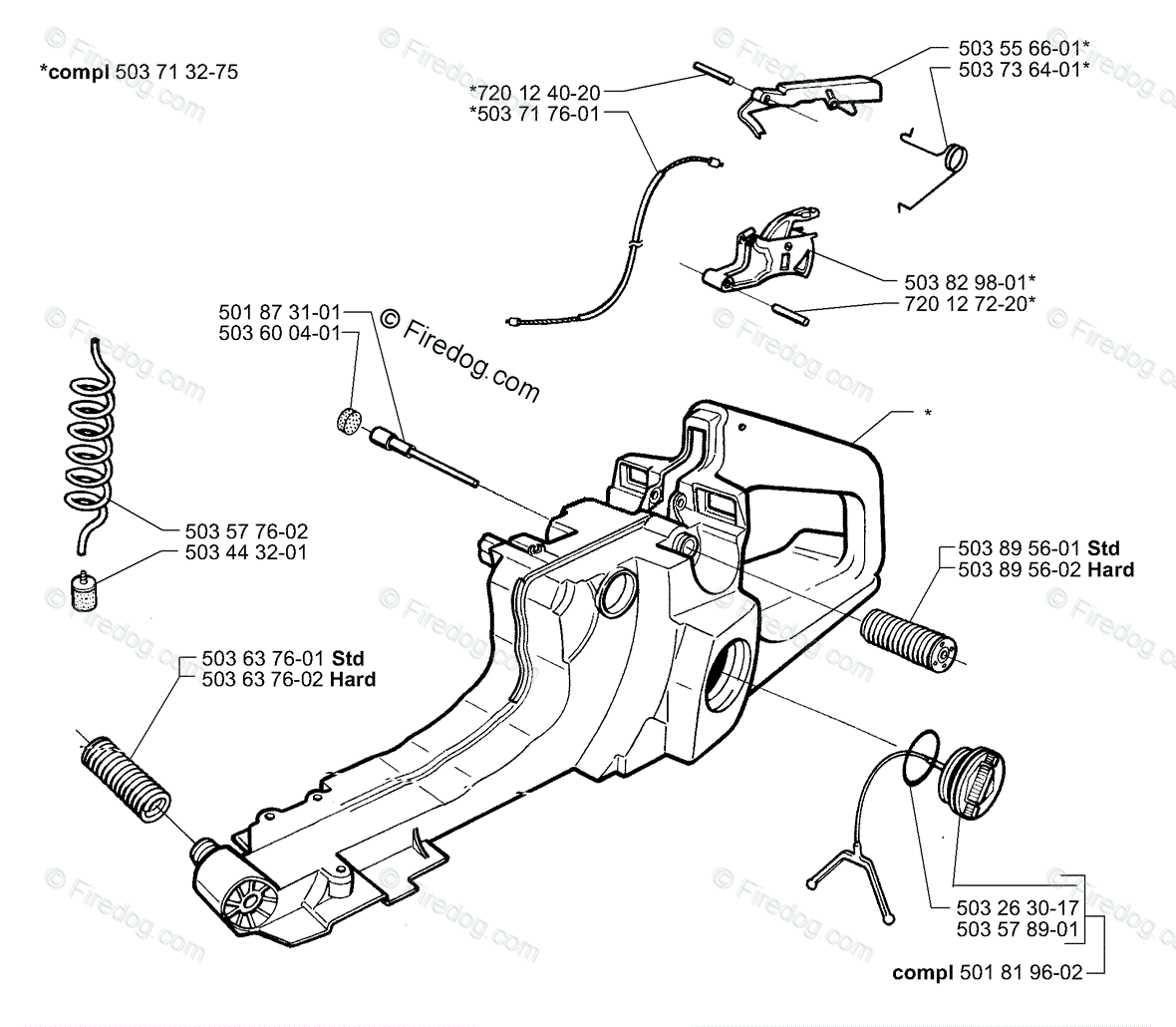 *compl 503 71 32-75

*720 12 40-20
*503 71 76-01

503 55 66-01*
503 73 64-01*

503 82 98-01*
720 12 72-20*

501 87 31-01
503 60 04-01

© Firedog.com

*

503 57 76-02
503 44 32-01

503 89 56-01 Std
503 89 56-02 Hard

503 63 76-01 Std
503 63 76-02 Hard

503 26 30-17
503 57 89-01

compl 501 81 96-02