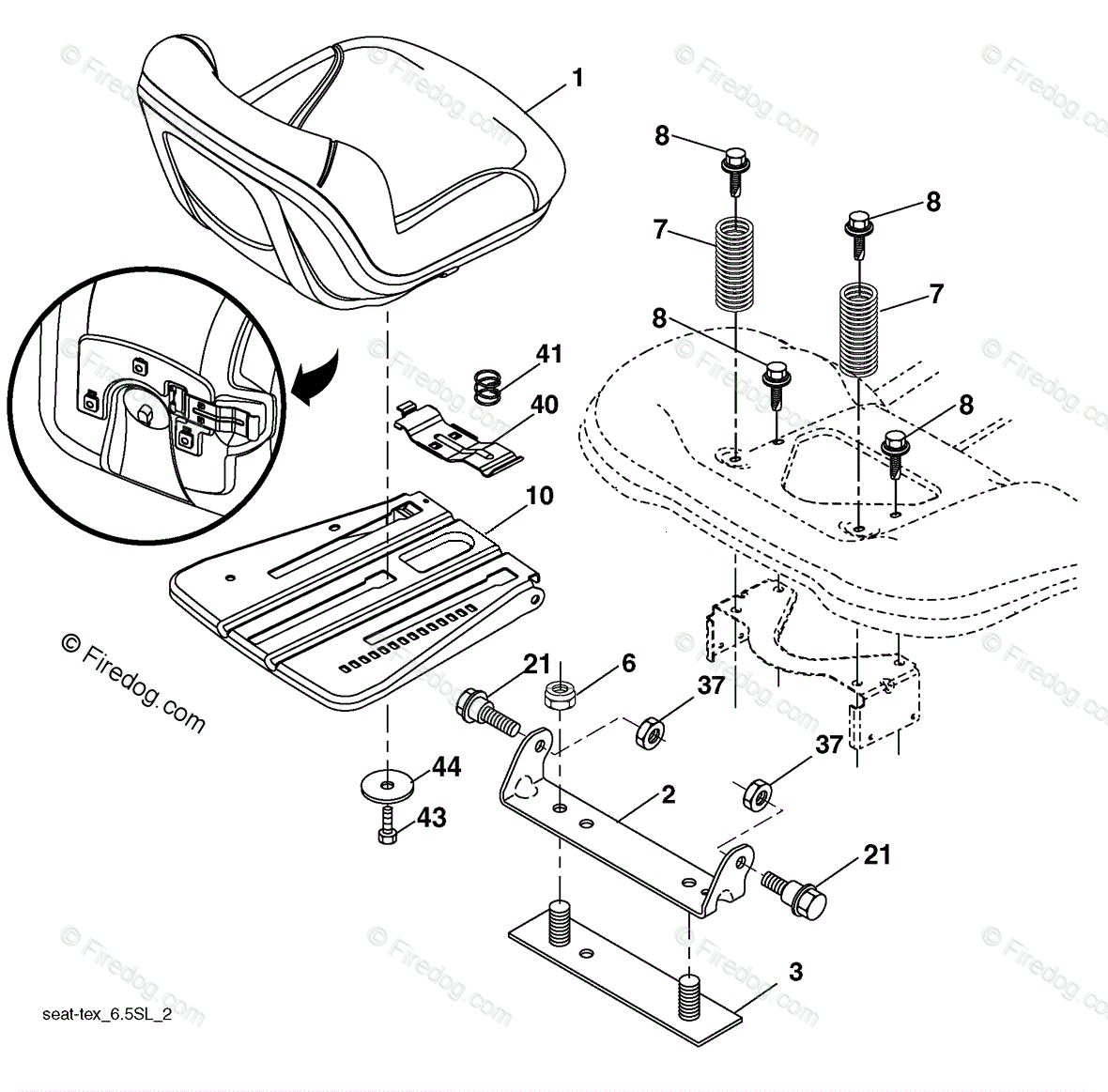 1
8
8
7
7
8
8
41
40
10
© Firedog.com
21
6
37
37
44
43
2
21
3
seat-tex_6.5SL_2