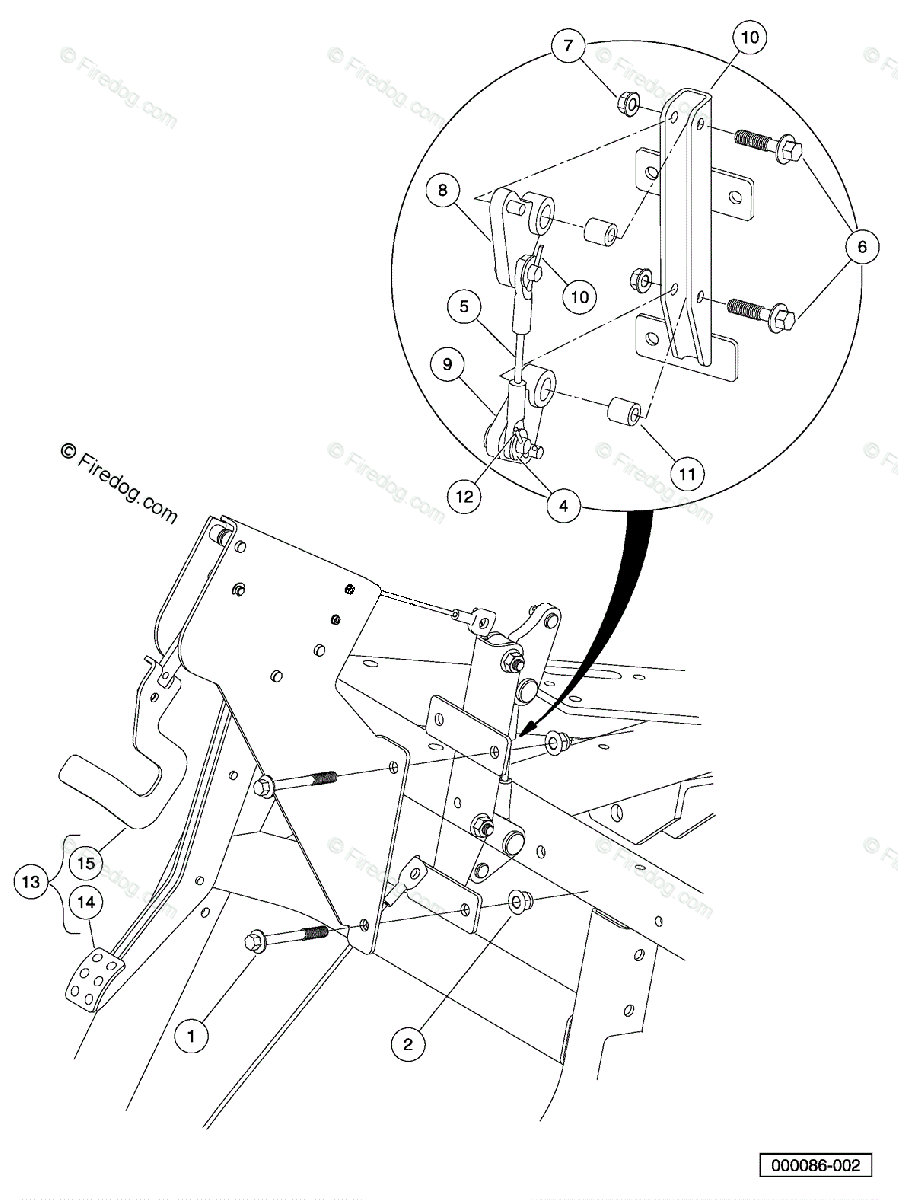 7
10
8
6
10
5
9
11
12
4
© Firedog.com
13
15
14
1
2
000086-002