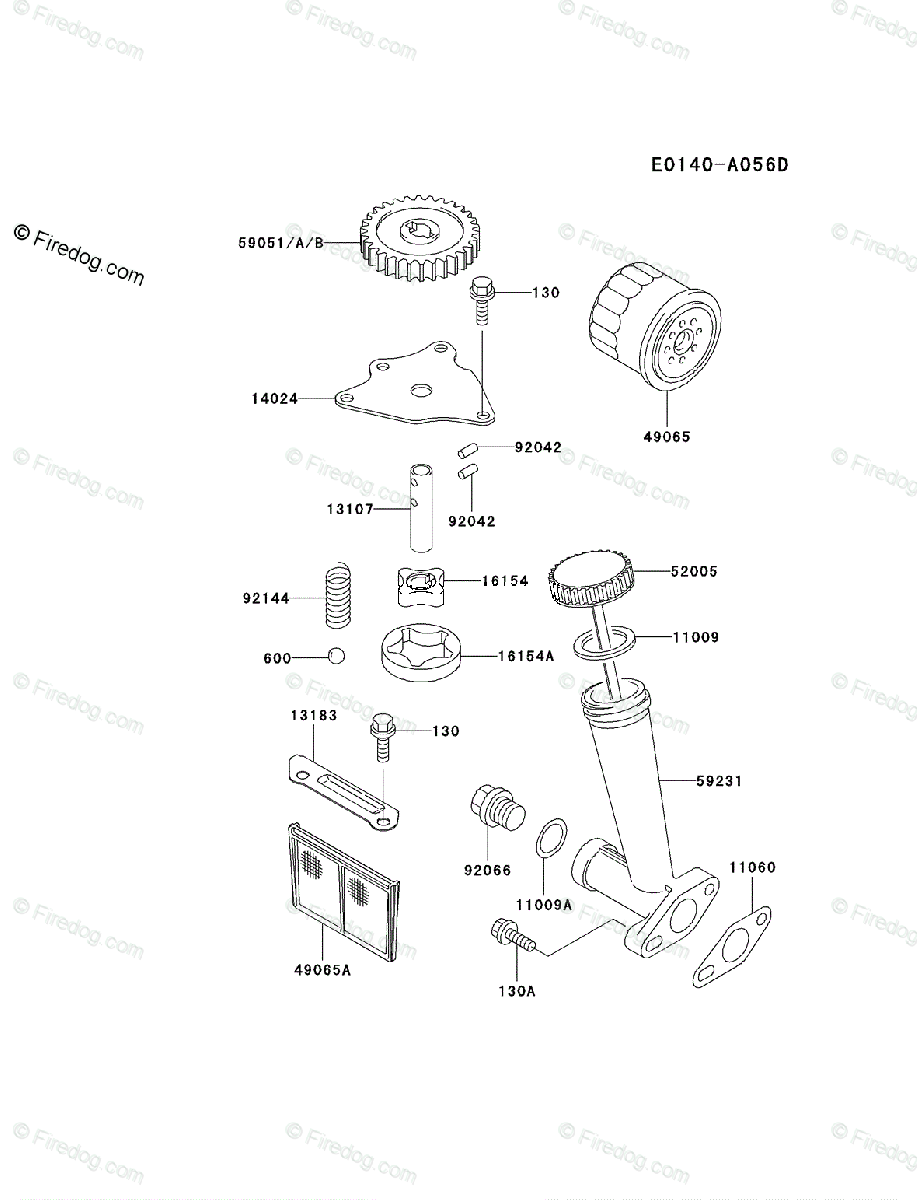 © Firedog.com

E0140-A056D

59051/A/B
130
14024
49065
92042
92042
13107
92144
16154
52005
11009
600
16154A
13183
130
59231
92066
11009A
11060
49065A
130A