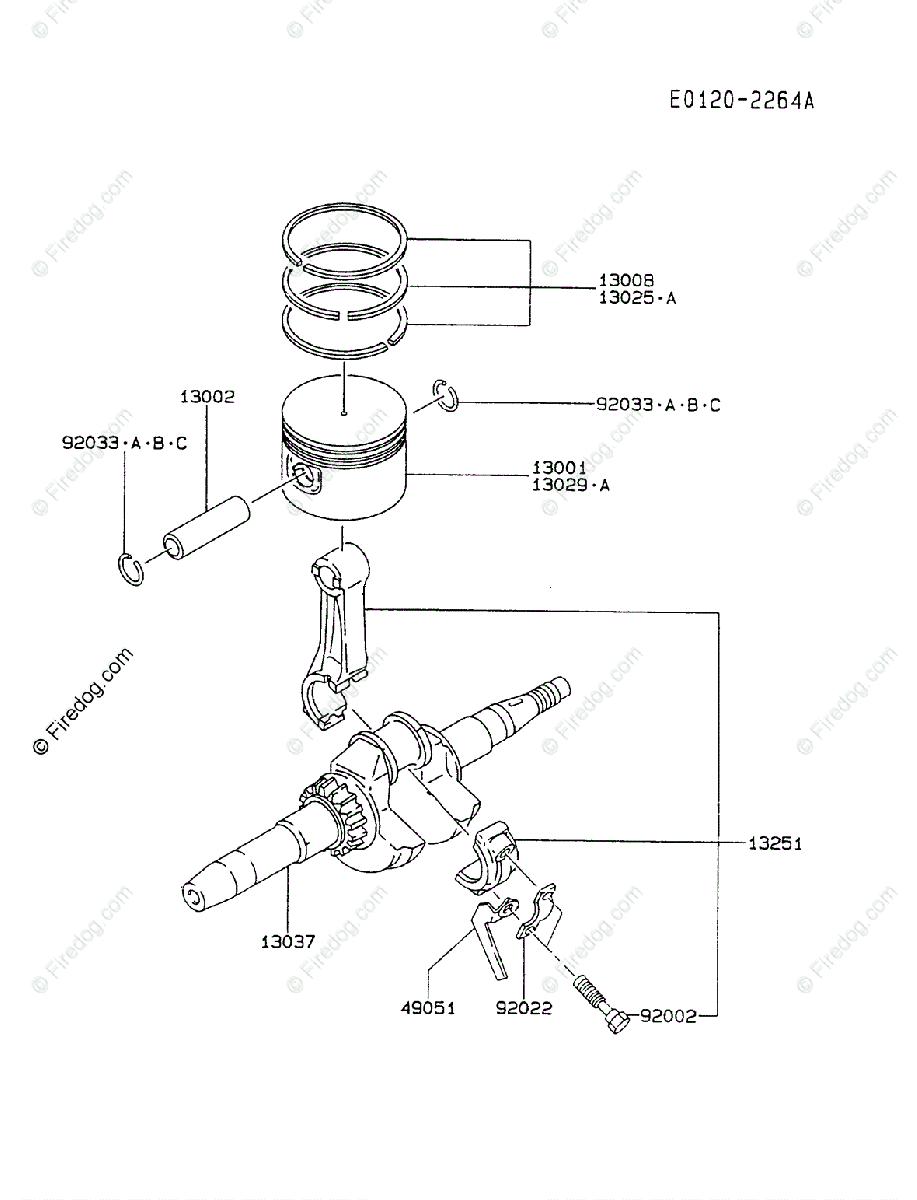 E0120-2264A

13008
13025·A

13002

92033·A·B·C

92033·A·B·C

13001
13029·A

© Firedog.com

13251

13037

49051

92022

92002