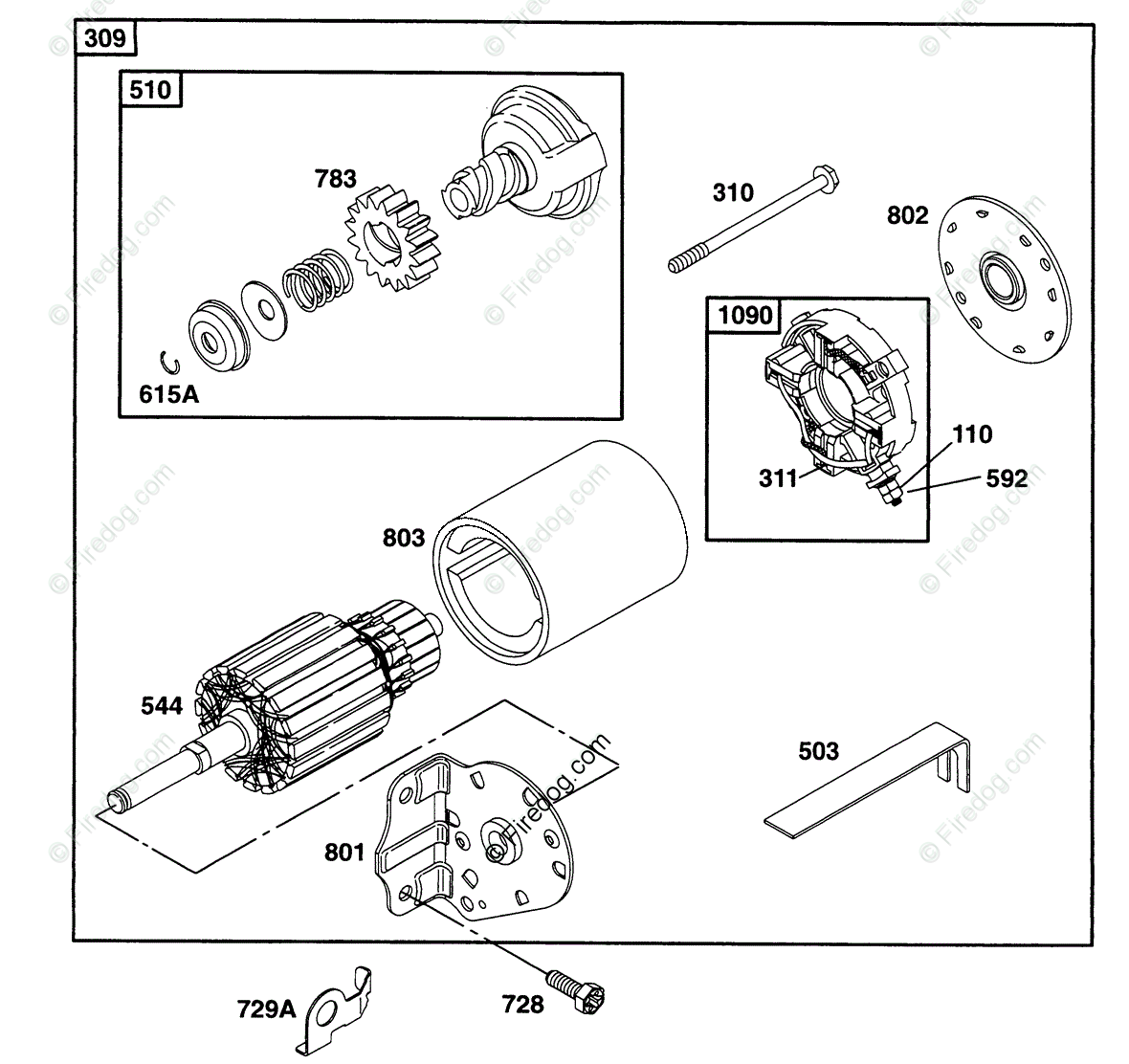 309

510

783

615A

310

802

1090

110

311

592

803

544

503

801

729A

728

© Firedog.com