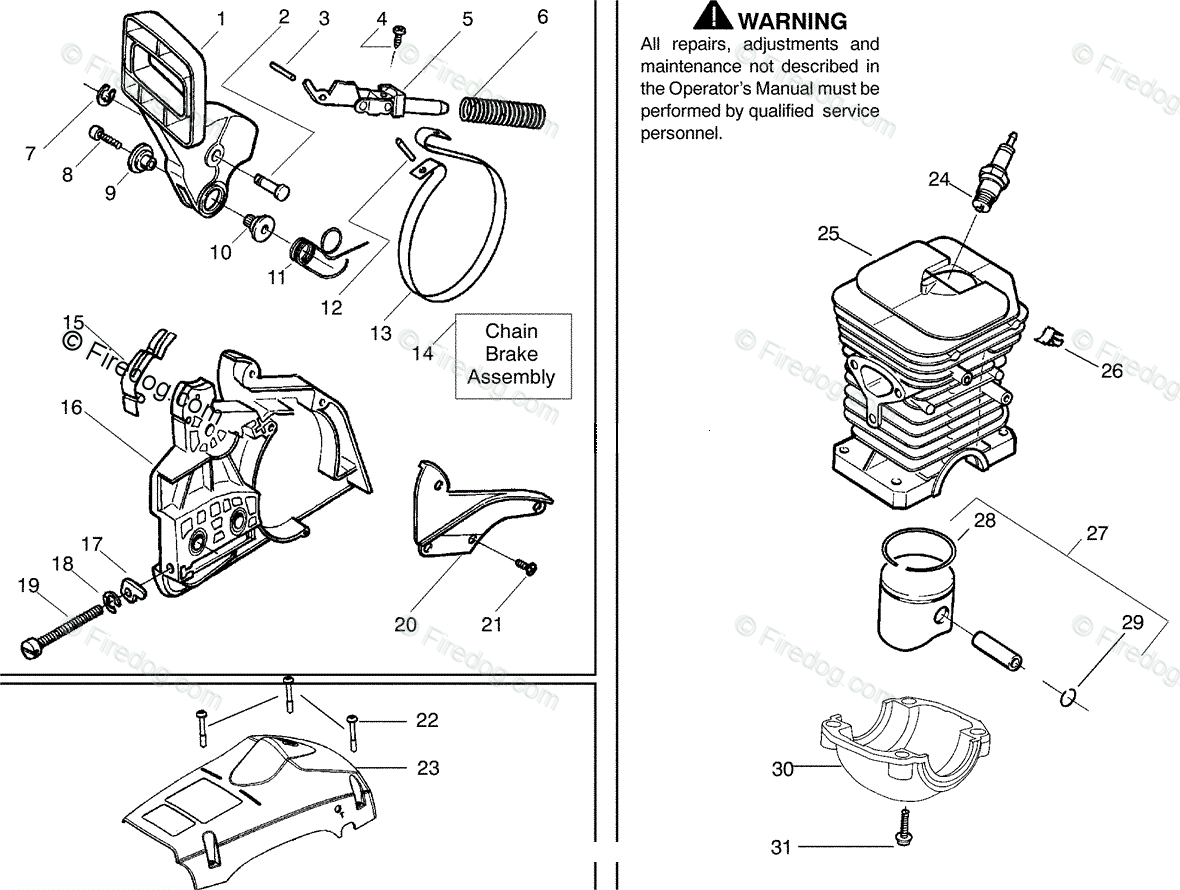 1 2 3 4 5 6

7 8 9 10 11 12 13

14 Chain Brake Assembly

15 © Firedog.com

16 17 18 19 20 21

22 23

WARNING
All repairs, adjustments and maintenance not described in the Operator's Manual must be performed by qualified service personnel.

24 25 26 27 28 29 30 31

© Firedog.com