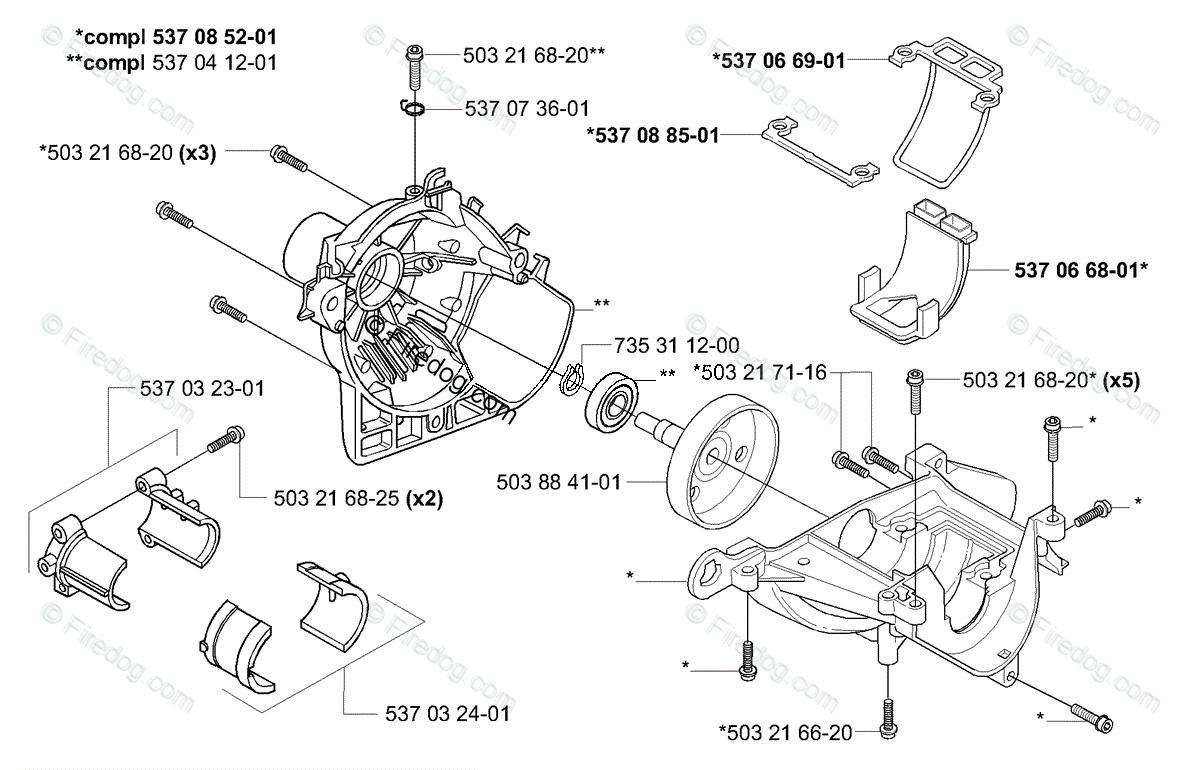 *compl 537 08 52-01
**compl 537 04 12-01

503 21 68-20**
537 07 36-01
*503 21 68-20 (x3)
*537 06 69-01
*537 08 85-01
537 06 68-01*
**
735 31 12-00
**
*503 21 71-16
503 21 68-20* (x5)
537 03 23-01
503 21 68-25 (x2)
503 88 41-01
*
*
*
*
*
537 03 24-01
*503 21 66-20

© Firedog.com