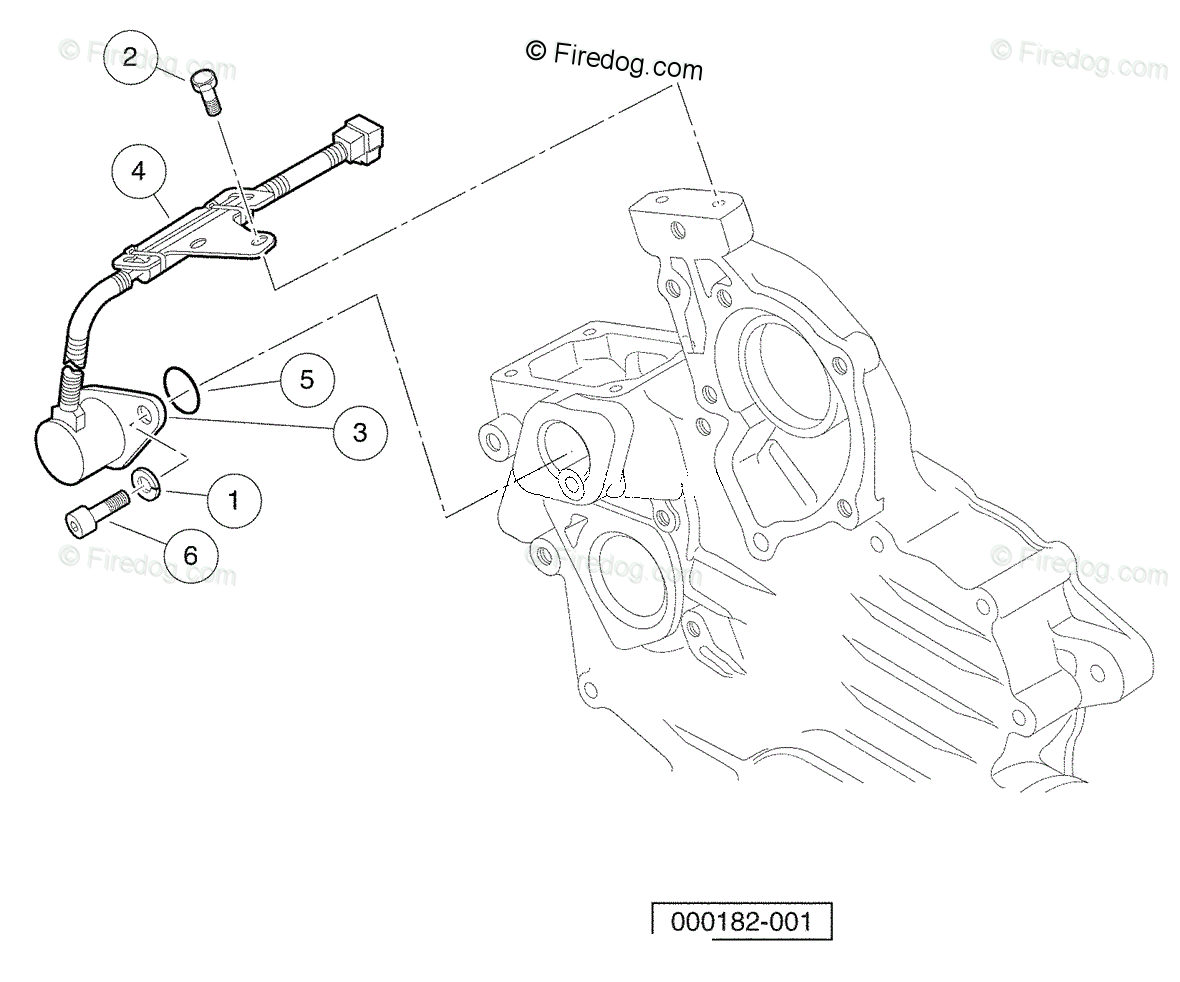 © Firedog.com

© Firedog.com

© Firedog.com

2

4

5

3

1

6

© Firedog.com

© Firedog.com

© Firedog.com

000182-001