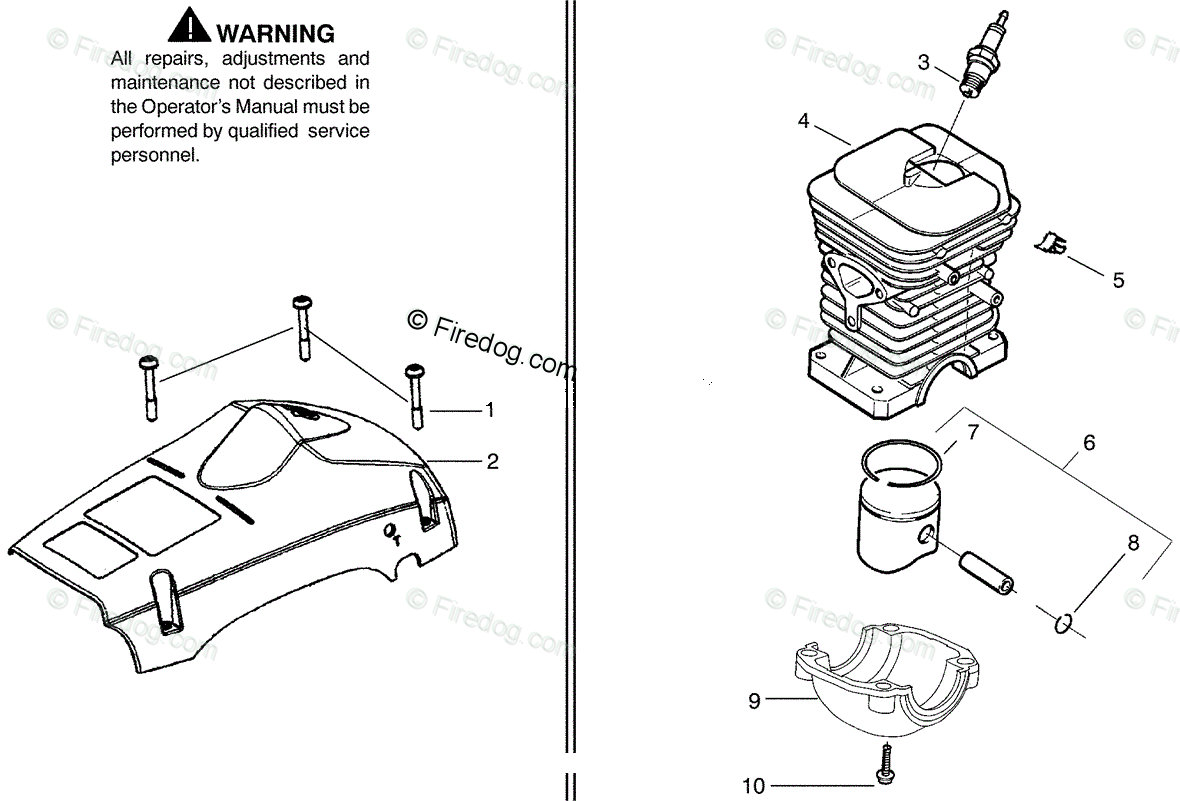 WARNING
All repairs, adjustments and maintenance not described in the Operator's Manual must be performed by qualified service personnel.

© Firedog.com

1
2
3
4
5
6
7
8
9
10