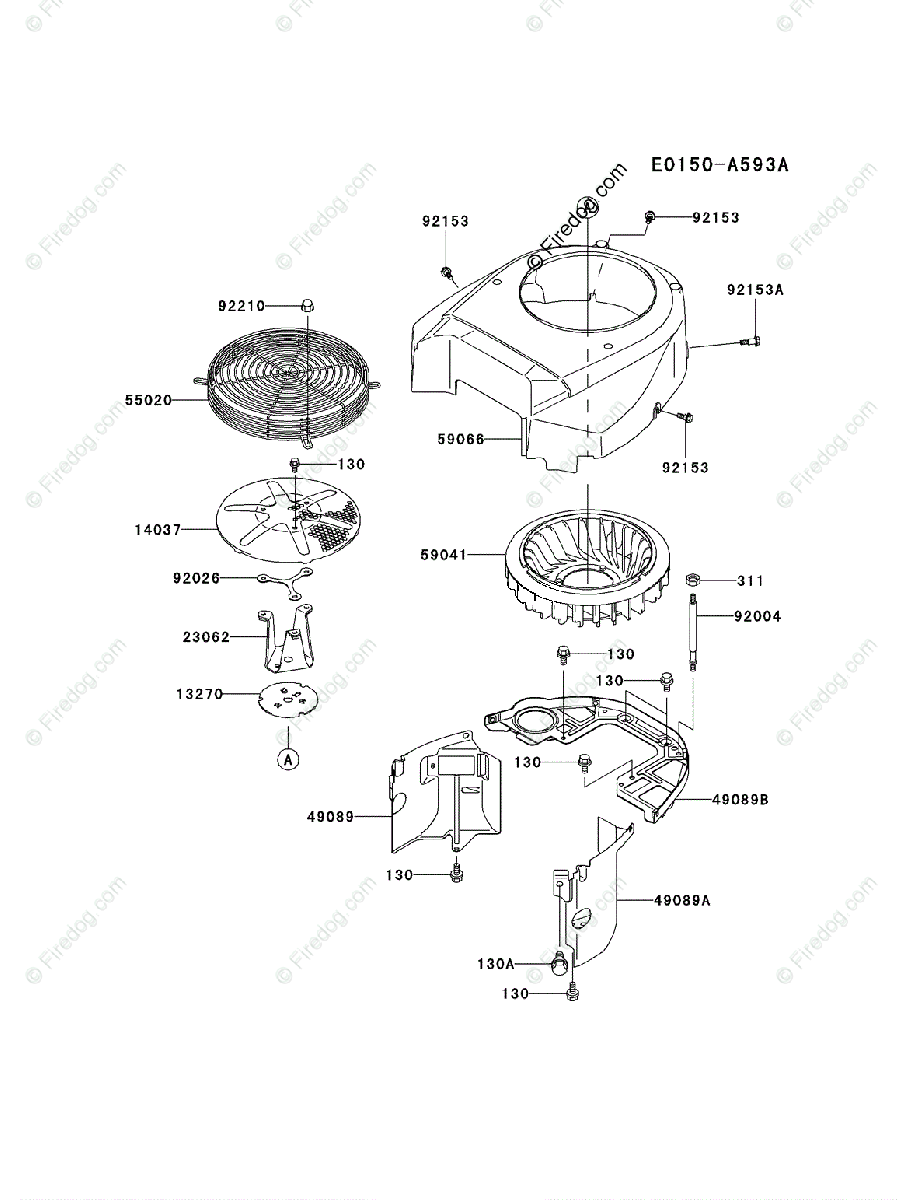 E0150-A593A

© Firedog.com

92153
92153
92153A
92210
55020
59066
92153
130
14037
59041
311
92026
92004
23062
130
130
13270
A
130
49089B
49089
130
49089A
130A
130