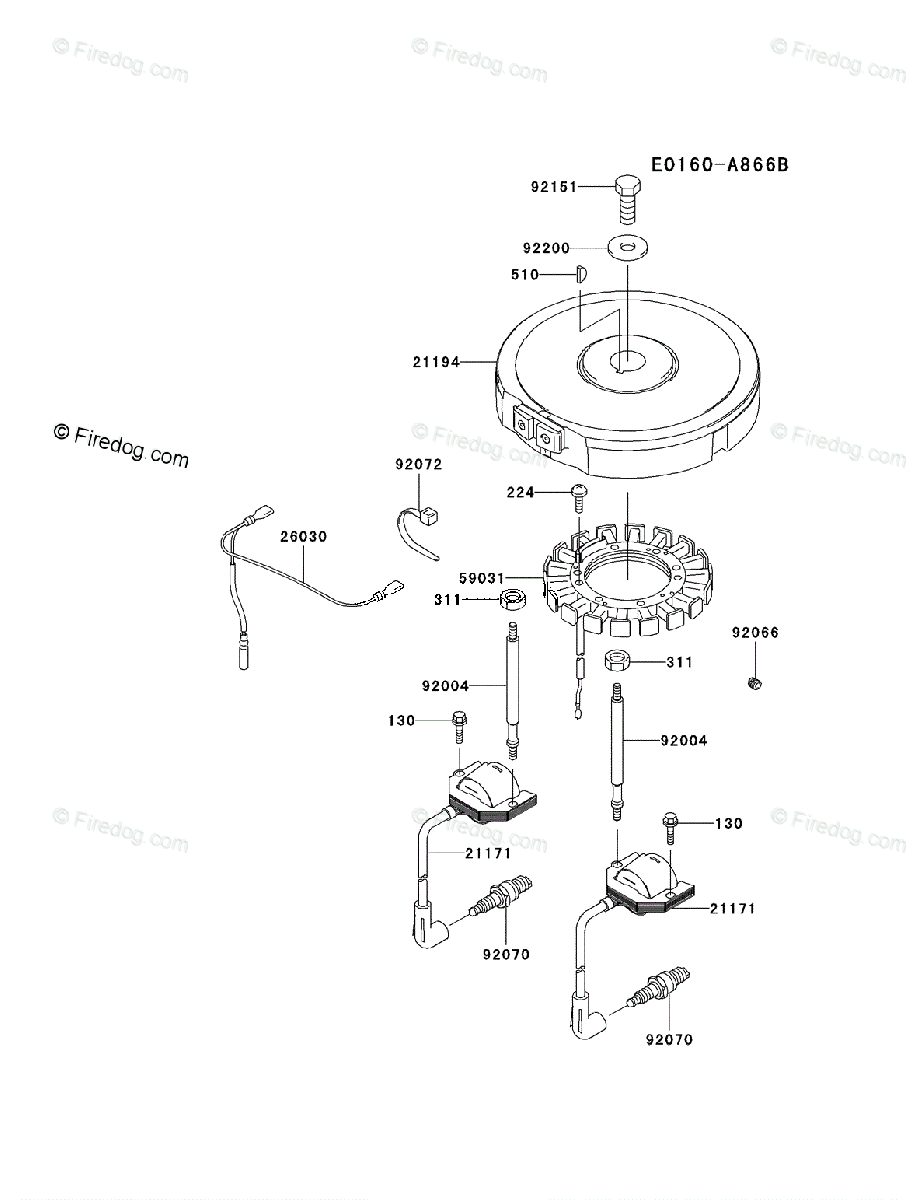 © Firedog.com © Firedog.com © Firedog.com

E0160-A866B

92151

92200

510

21194

© Firedog.com © Firedog.com © Firedog.com

92072

224

26030

59031

311

92066

311

92004

130

92004

© Firedog.com © Firedog.com © Firedog.com

130

21171

21171

92070

92070