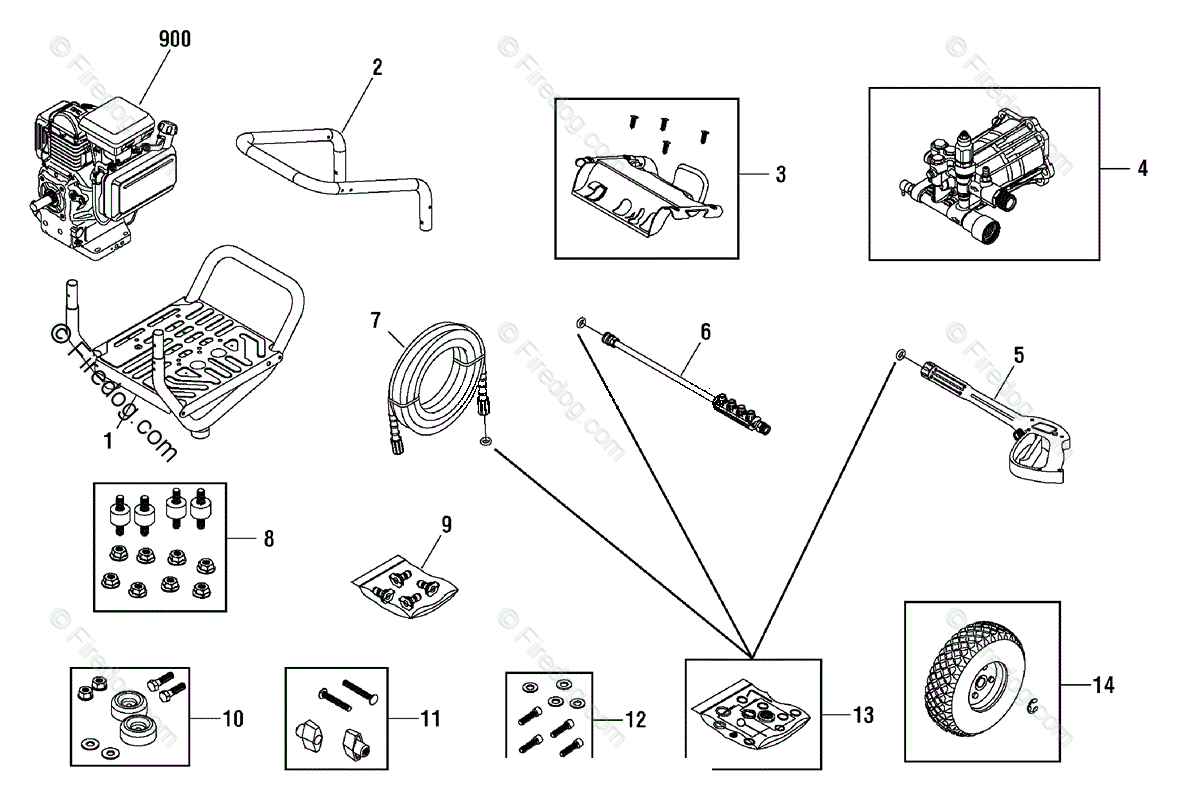 900
2
3
4
© Firedog.com
1
7
6
5
8
9
10
11
12
13
14