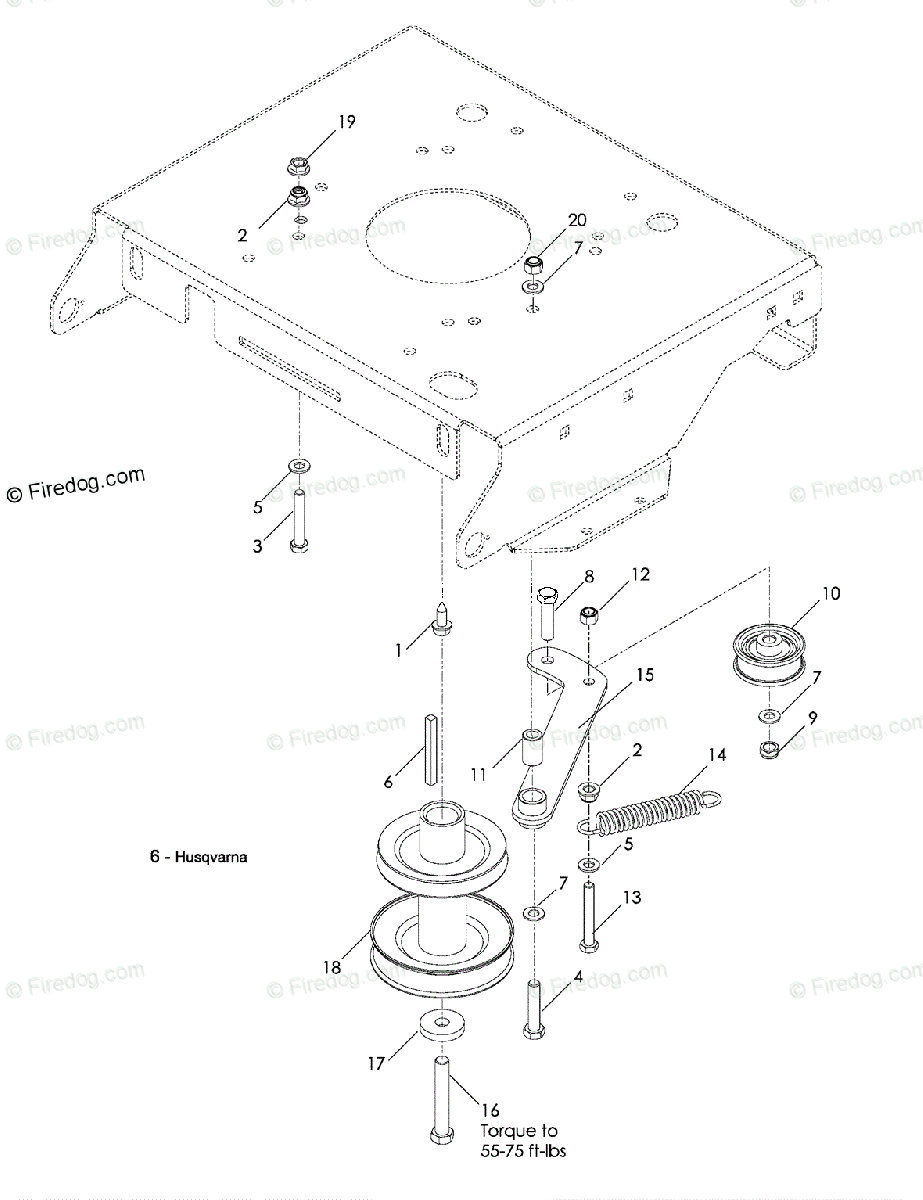 19
2
20
7
© Firedog.com
5
3
8
12
10
1
15
7
9
6
11
2
14
6 - Husqvarna
5
7
13
18
4
17
16
Torque to 55-75 ft-lbs