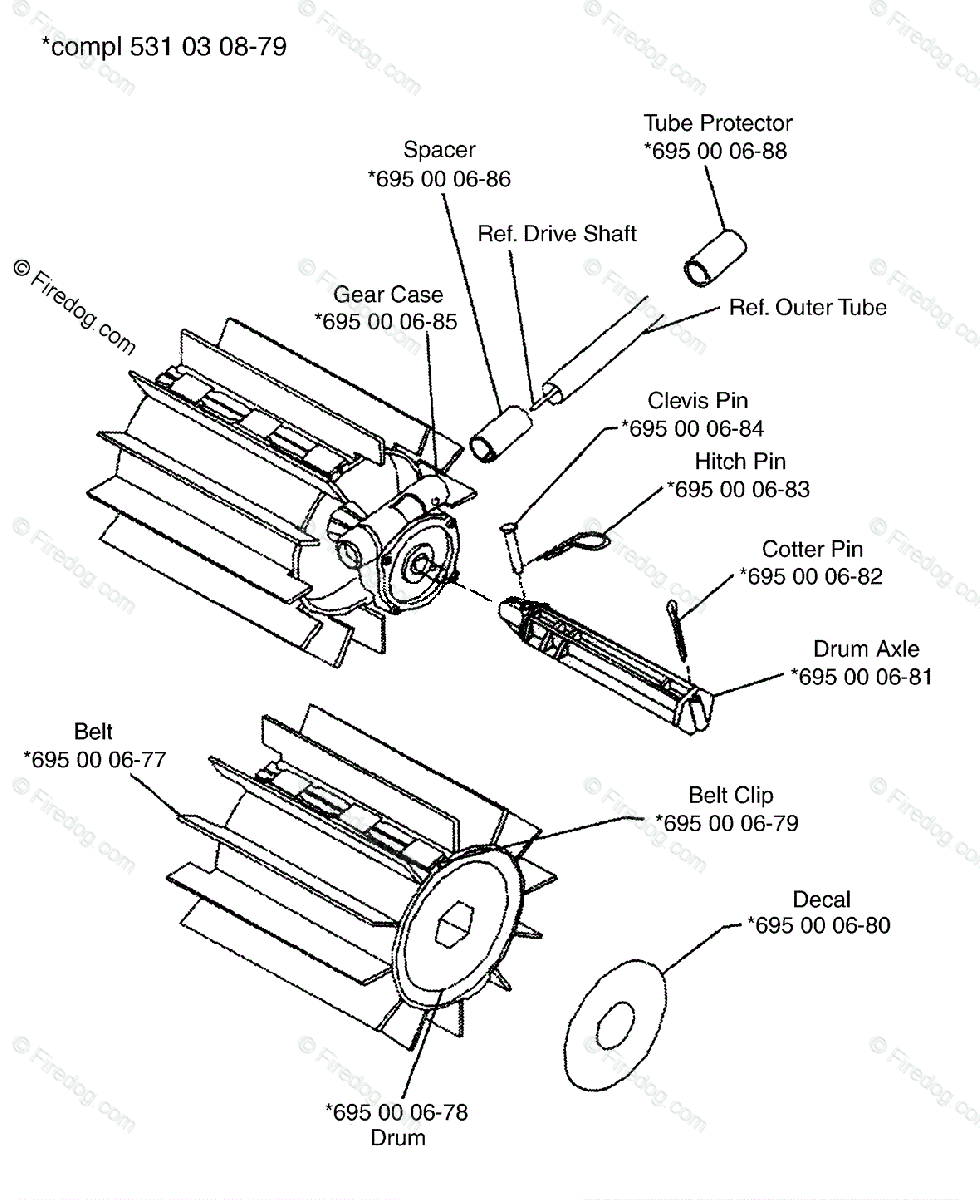 *compl 531 03 08-79

Tube Protector
*695 00 06-88

Spacer
*695 00 06-86

Ref. Drive Shaft

© Firedog.com

Gear Case
*695 00 06-85

Ref. Outer Tube

Clevis Pin
*695 00 06-84

Hitch Pin
*695 00 06-83

Cotter Pin
*695 00 06-82

Drum Axle
*695 00 06-81

Belt
*695 00 06-77

Belt Clip
*695 00 06-79

Decal
*695 00 06-80

*695 00 06-78
Drum