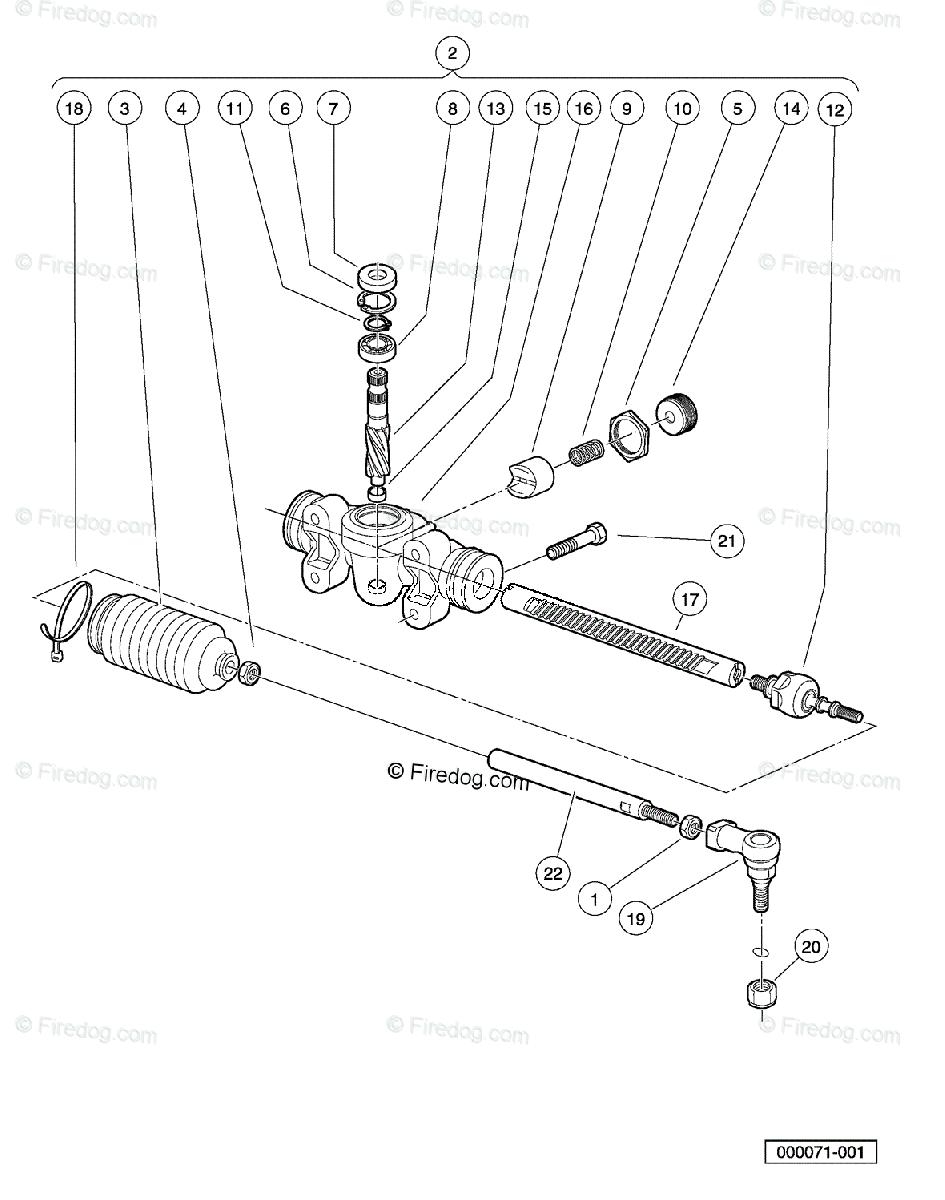 © Firedog.com © Firedog.com © Firedog.com

2

18 3 4 11 6 7 8 13 15 16 9 10 5 14 12

© Firedog.com © Firedog.com © Firedog.com

© Firedog.com © Firedog.com © Firedog.com

21

17

© Firedog.com © Firedog.com © Firedog.com

22

1

19

20

© Firedog.com © Firedog.com © Firedog.com

000071-001