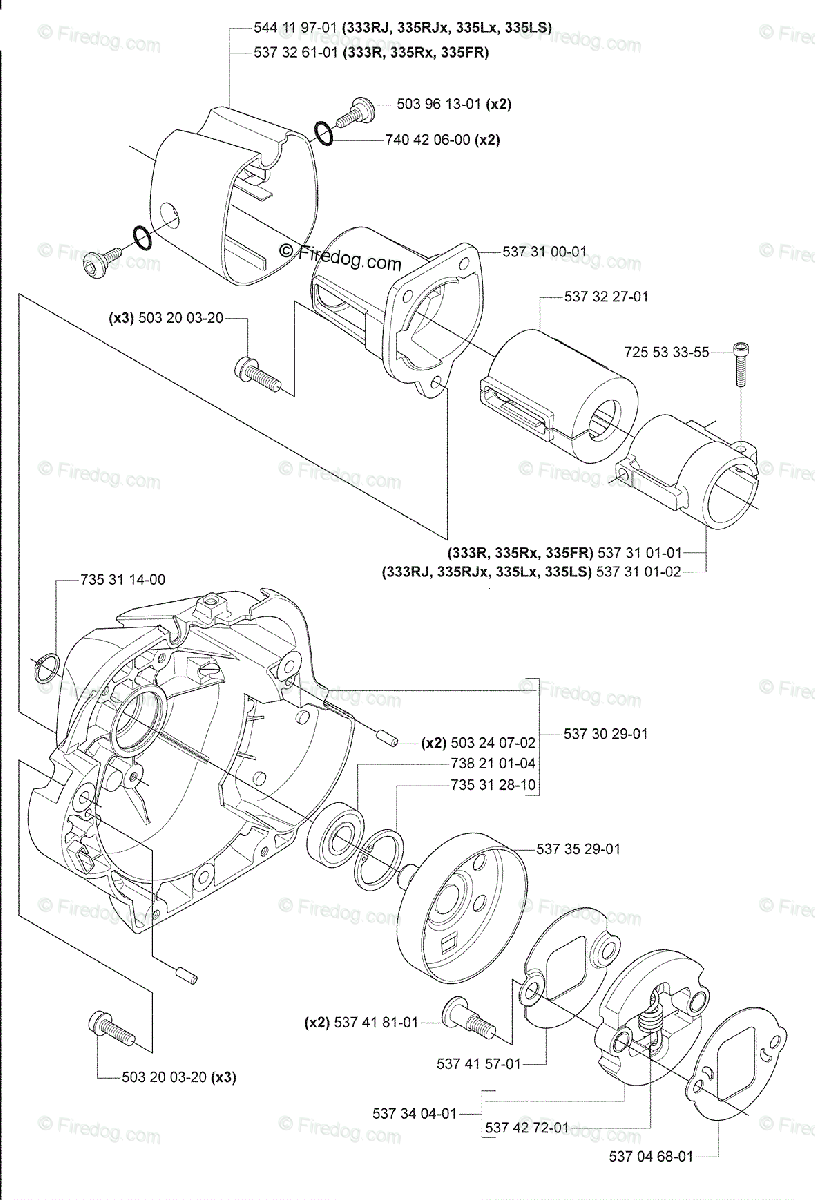 544 11 97-01 (333RJ, 335RJx, 335Lx, 335LS)
537 32 61-01 (333R, 335Rx, 335FR)

503 96 13-01 (x2)

740 42 06-00 (x2)

© Firedog.com

537 31 00-01

537 32 27-01

(x3) 503 20 03-20

725 53 33-55

(333R, 335Rx, 335FR) 537 31 01-01
(333RJ, 335RJx, 335Lx, 335LS) 537 31 01-02

735 31 14-00

(x2) 503 24 07-02

537 30 29-01

738 21 01-04

735 31 28-10

537 35 29-01

(x2) 537 41 81-01

537 41 57-01

503 20 03-20 (x3)

537 34 04-01

537 42 72-01

537 04 68-01

© Firedog.com