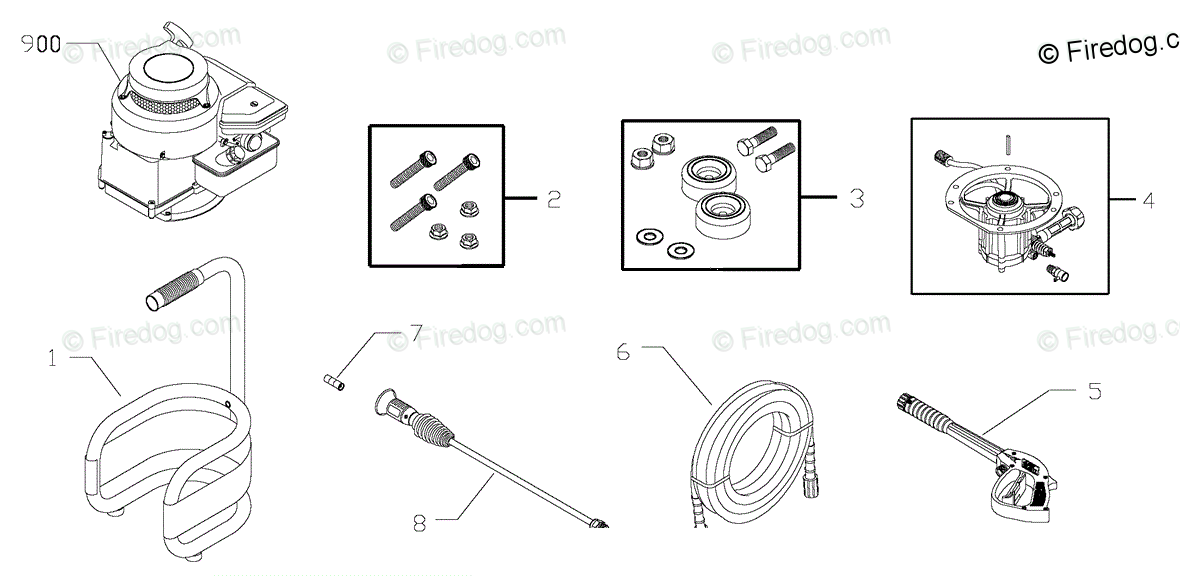 900

© Firedog.com

© Firedog.com

© Firedog.c

© Firedog.c

2

3

4

© Firedog.com

© Firedog.com

© Firedog.com

© Firedog.c

1

7

6

5

8