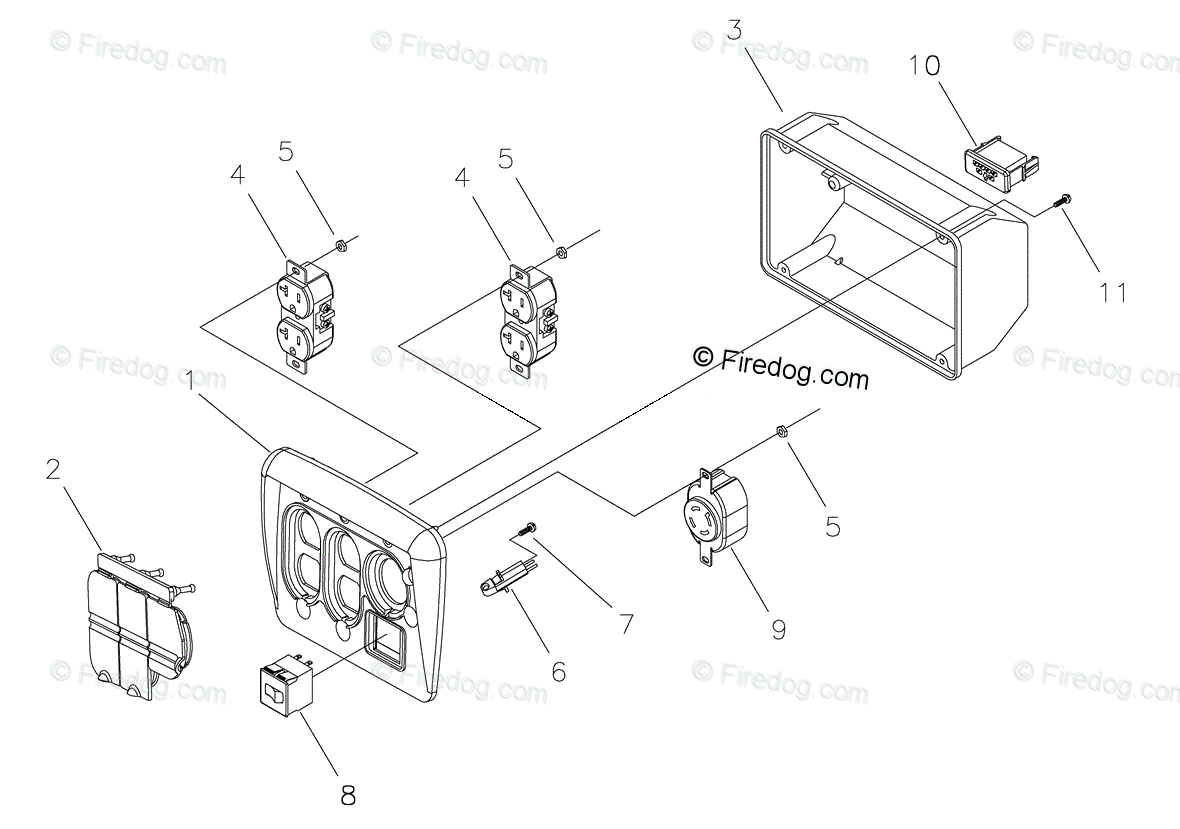 © Firedog.com © Firedog.com © Firedog.com © Firedog.com

3

10

5 5

4 4

11

© Firedog.com © Firedog.com © Firedog.com

© Firedog.com

1

2

5

7

9

6

© Firedog.com © Firedog.com © Firedog.com © Firedog.com

8