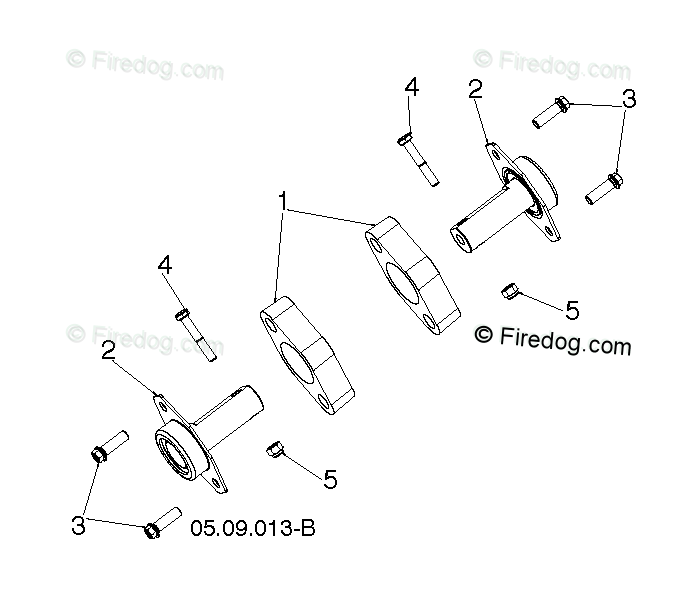 © Firedog.com

© Firedog.com

4

2

3

1

4

5

© Firedog.com

© Firedog.com

2

5

3

05.09.013-B