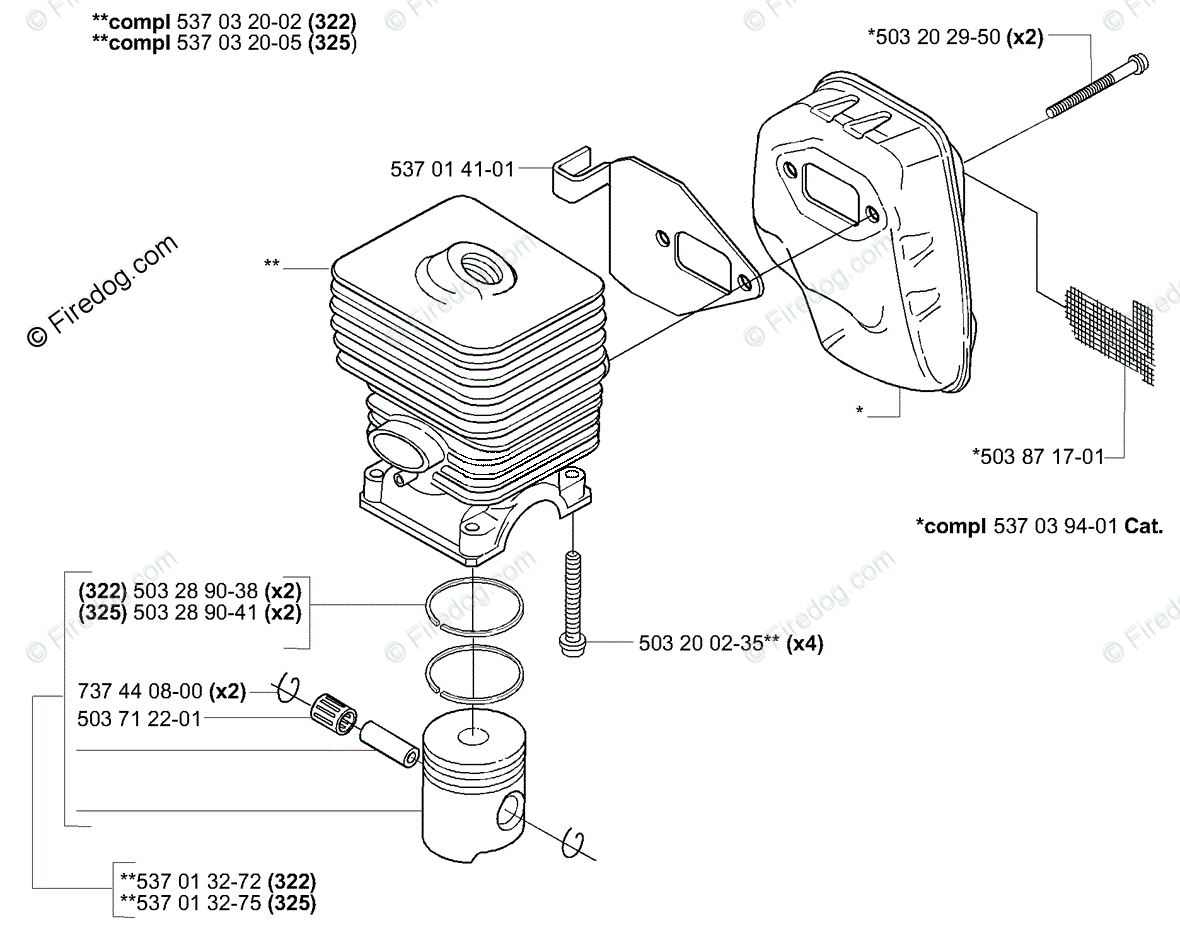 **compl 537 03 20-02 (322)
**compl 537 03 20-05 (325)

*503 20 29-50 (x2)

537 01 41-01

© Firedog.com

**

*

*503 87 17-01

*compl 537 03 94-01 Cat.

(322) 503 28 90-38 (x2)
(325) 503 28 90-41 (x2)

503 20 02-35** (x4)

737 44 08-00 (x2)
503 71 22-01

**537 01 32-72 (322)
**537 01 32-75 (325)