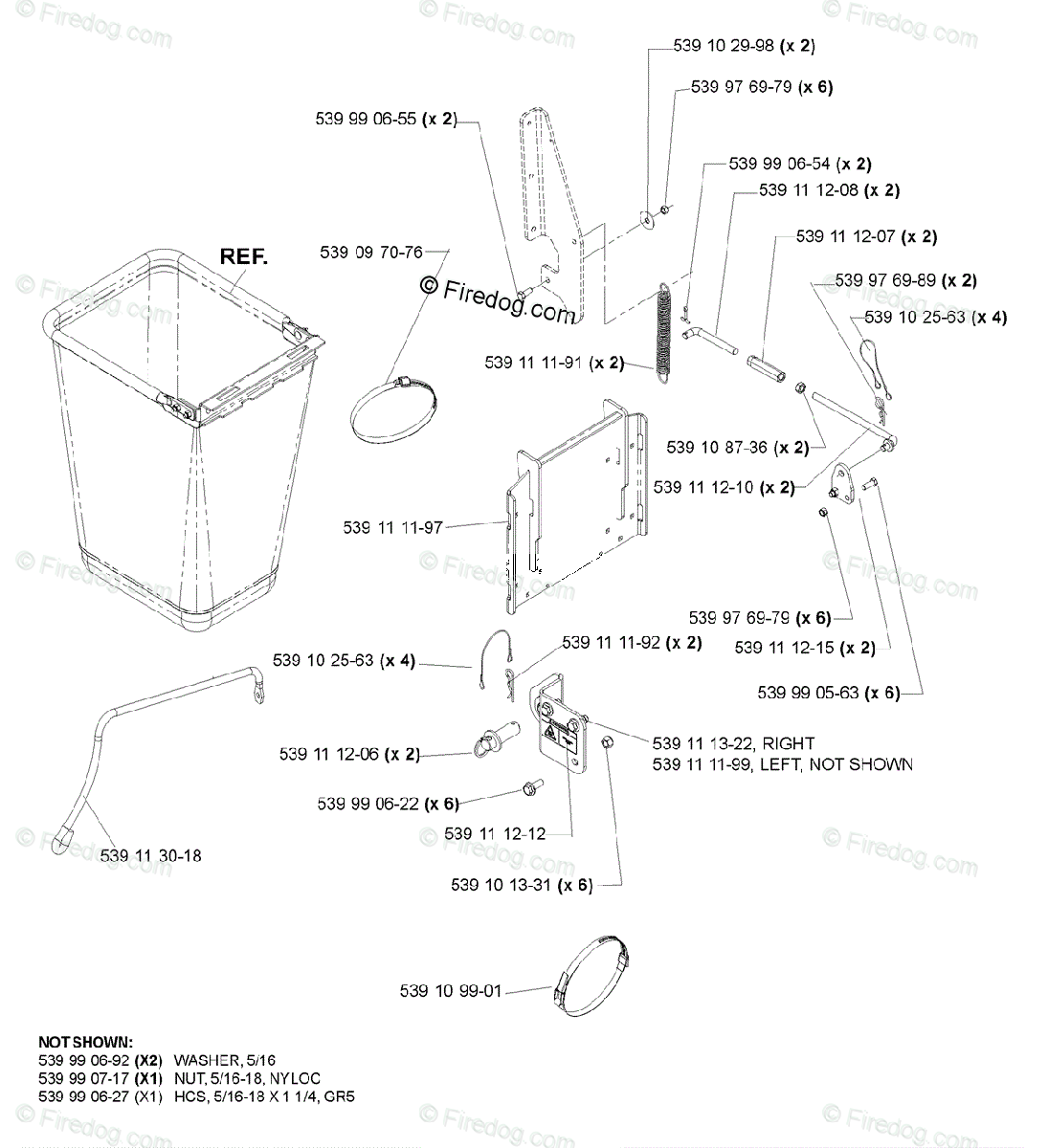 © Firedog.com

539 10 29-98 (x 2)
539 97 69-79 (x 6)
539 99 06-55 (x 2)
539 99 06-54 (x 2)
539 11 12-08 (x 2)
539 11 12-07 (x 2)
REF.
539 09 70-76
© Firedog.com
539 97 69-89 (x 2)
539 10 25-63 (x 4)
539 11 11-91 (x 2)
539 10 87-36 (x 2)
539 11 12-10 (x 2)
539 11 11-97
539 97 69-79 (x 6)
539 11 12-15 (x 2)
539 10 25-63 (x 4)
539 11 11-92 (x 2)
539 99 05-63 (x 6)
539 11 12-06 (x 2)
539 11 13-22, RIGHT
539 11 11-99, LEFT, NOT SHOWN
539 99 06-22 (x 6)
539 11 12-12
539 11 30-18
539 10 13-31 (x 6)
539 10 99-01

NOT SHOWN:
539 99 06-92 (X2) WASHER, 5/16
539 99 07-17 (X1) NUT, 5/16-18, NYLOC
539 99 06-27 (X1) HCS, 5/16-18 X 1 1/4, GR5